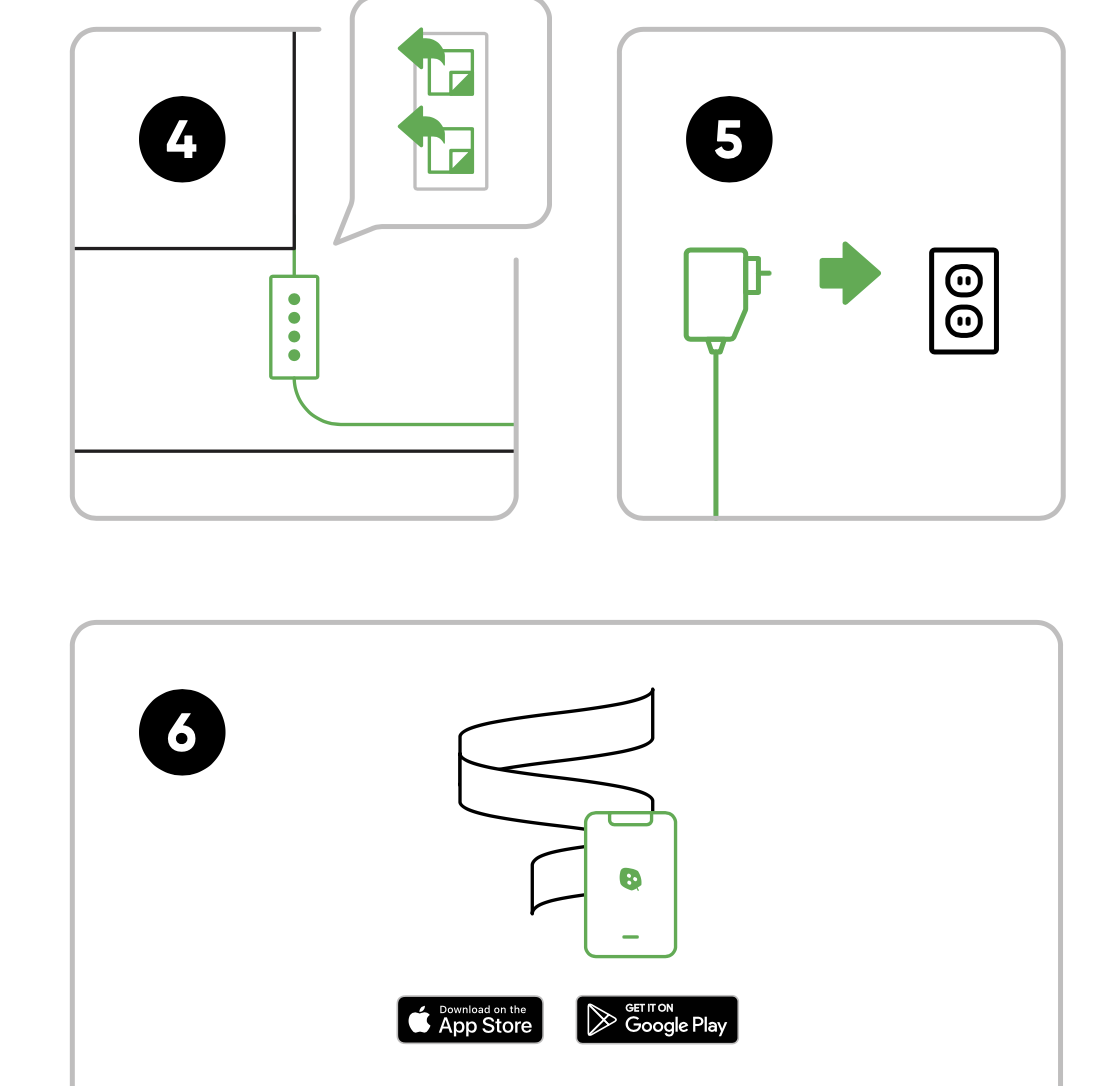 4

5

6

Download on the App Store

GET IT ON Google Play