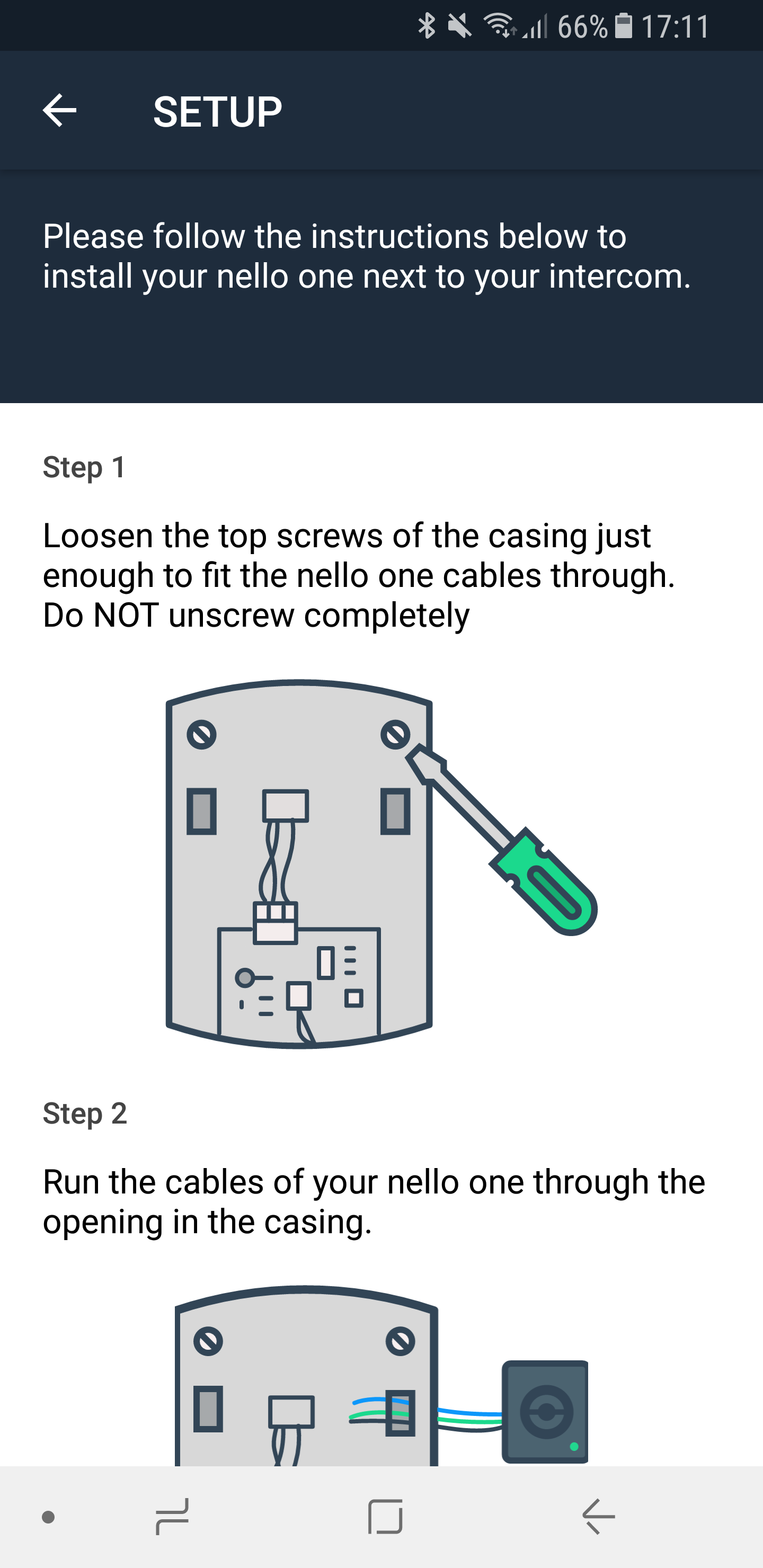 66% 17:11

SETUP

Please follow the instructions below to install your nello one next to your intercom.

Step 1

Loosen the top screws of the casing just enough to fit the nello one cables through. Do NOT unscrew completely

Step 2

Run the cables of your nello one through the opening in the casing.