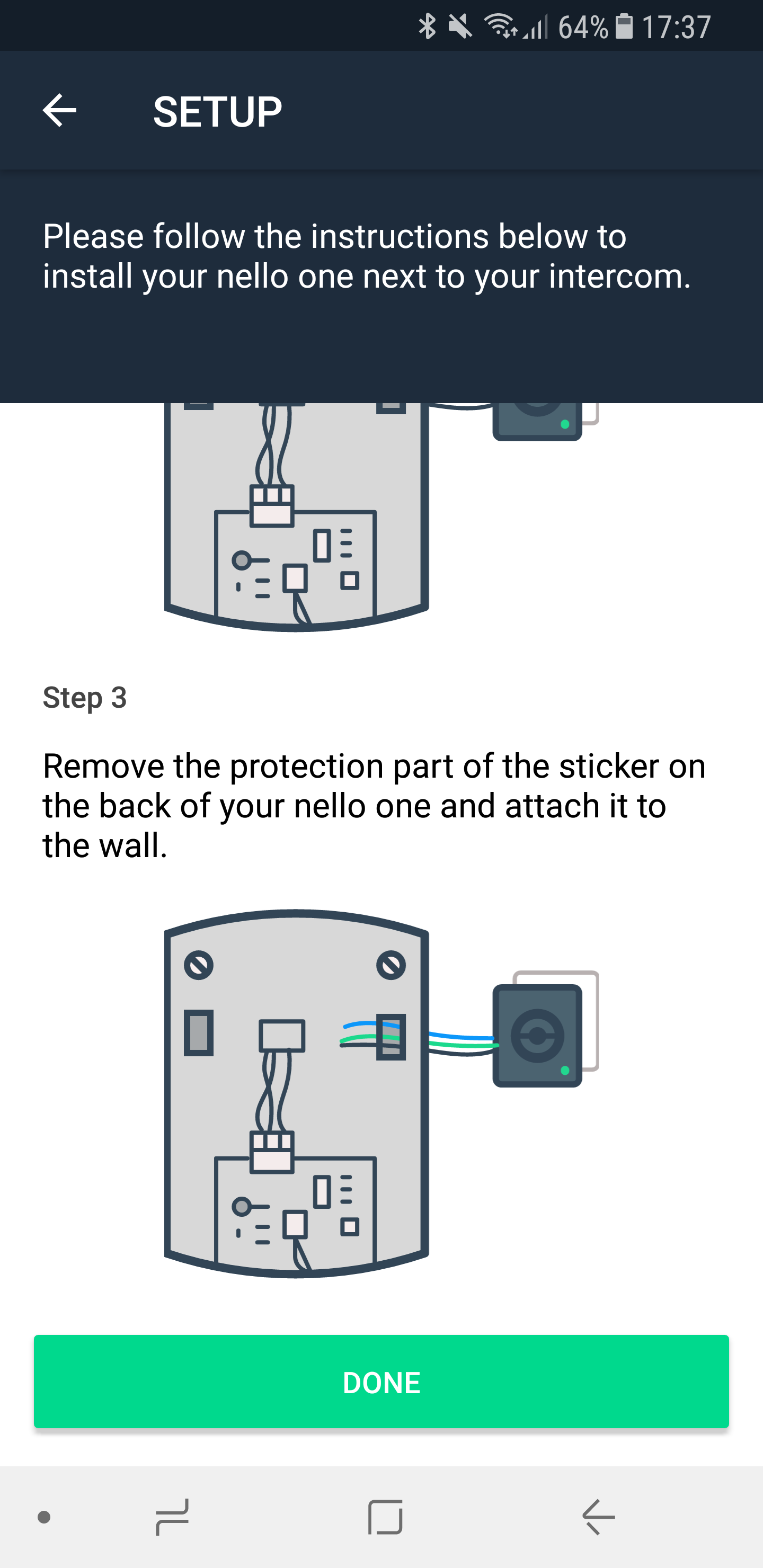 64% 17:37

SETUP

Please follow the instructions below to install your nello one next to your intercom.

Step 3

Remove the protection part of the sticker on the back of your nello one and attach it to the wall.

DONE