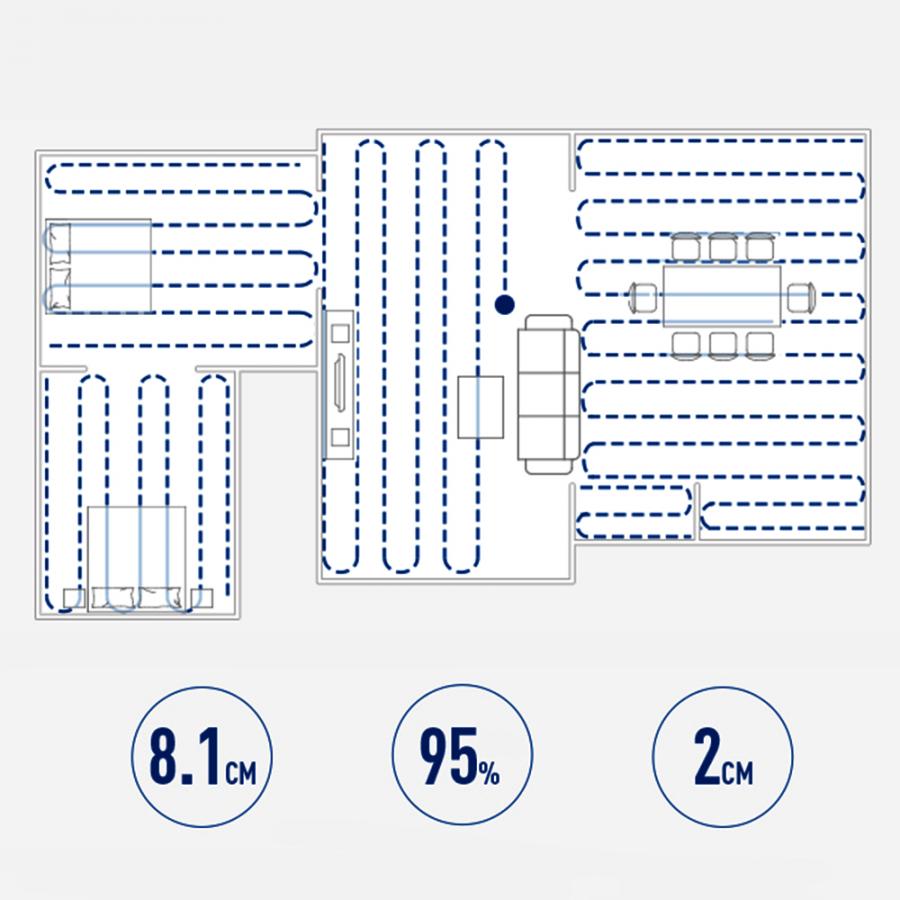 8.1CM

95%

2CM