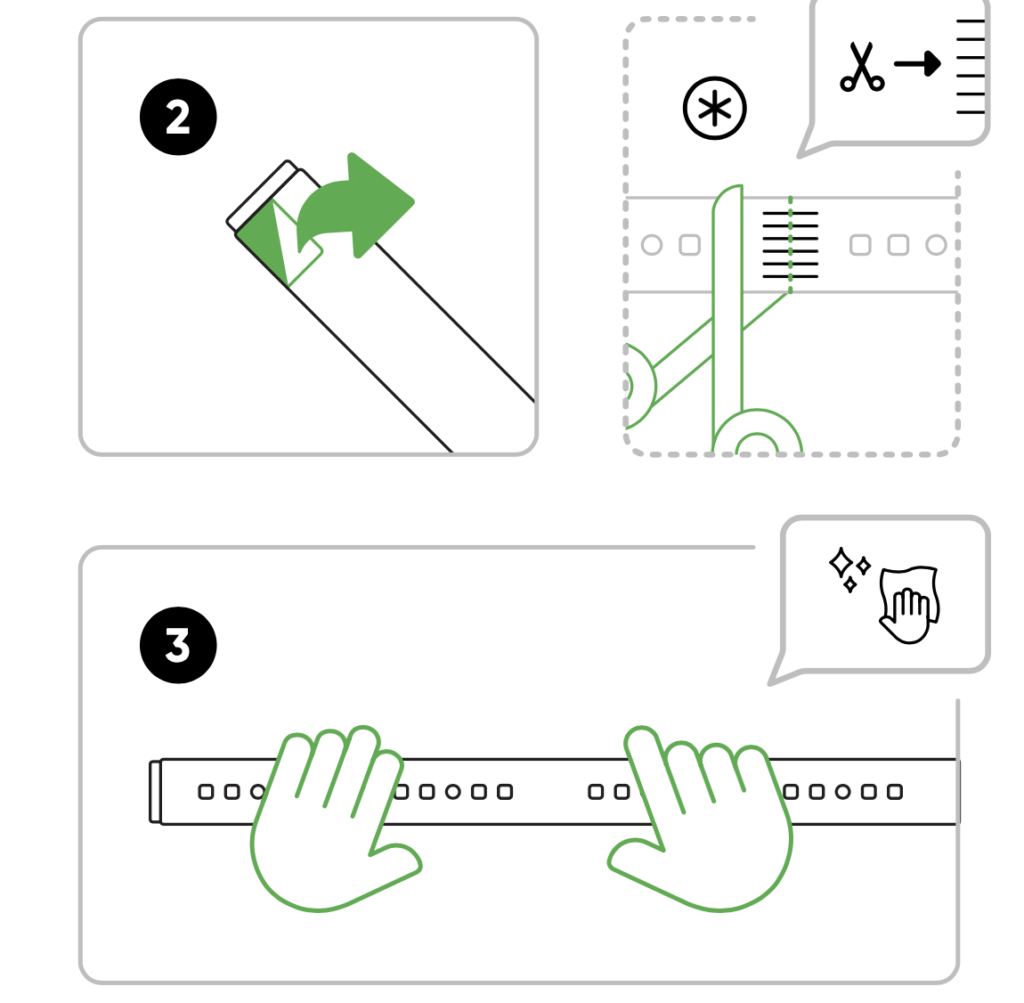 2

3