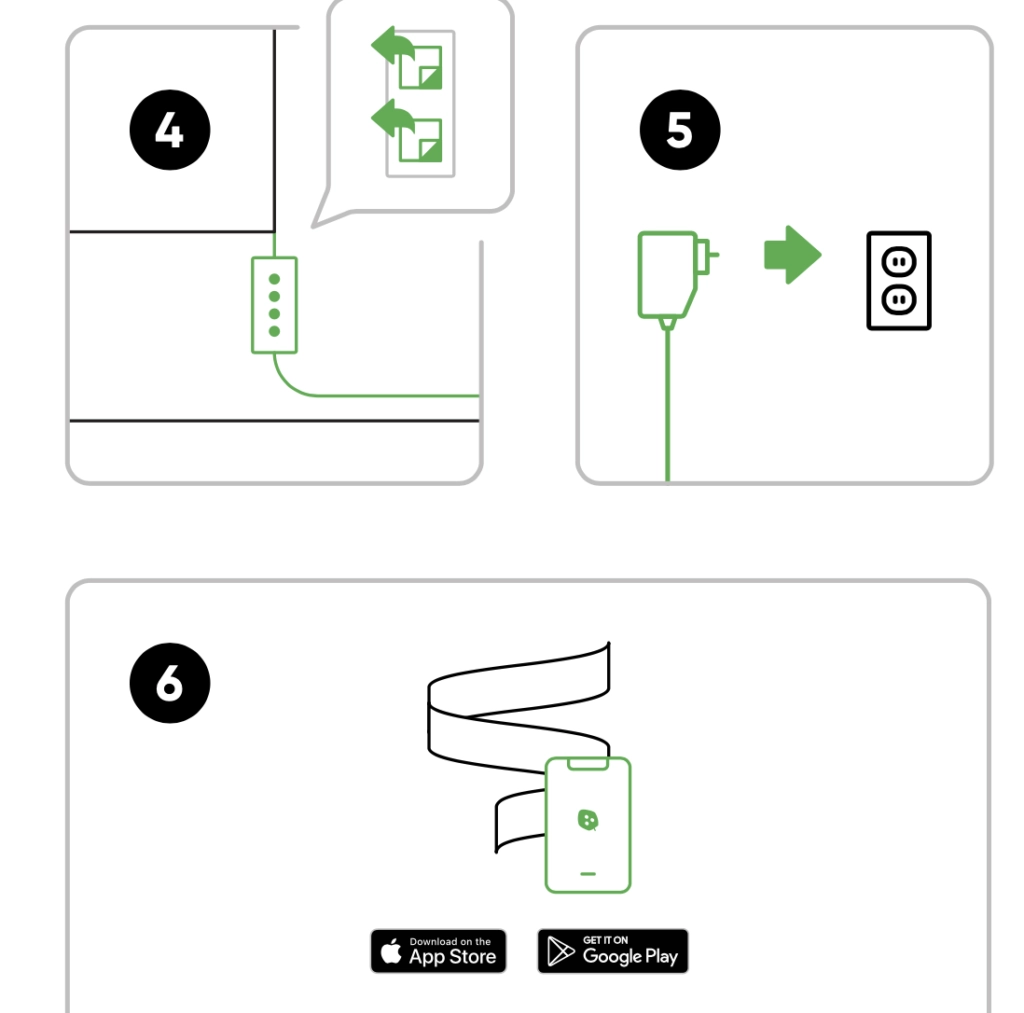 4

5

6

Download on the
App Store

GET IT ON
Google Play