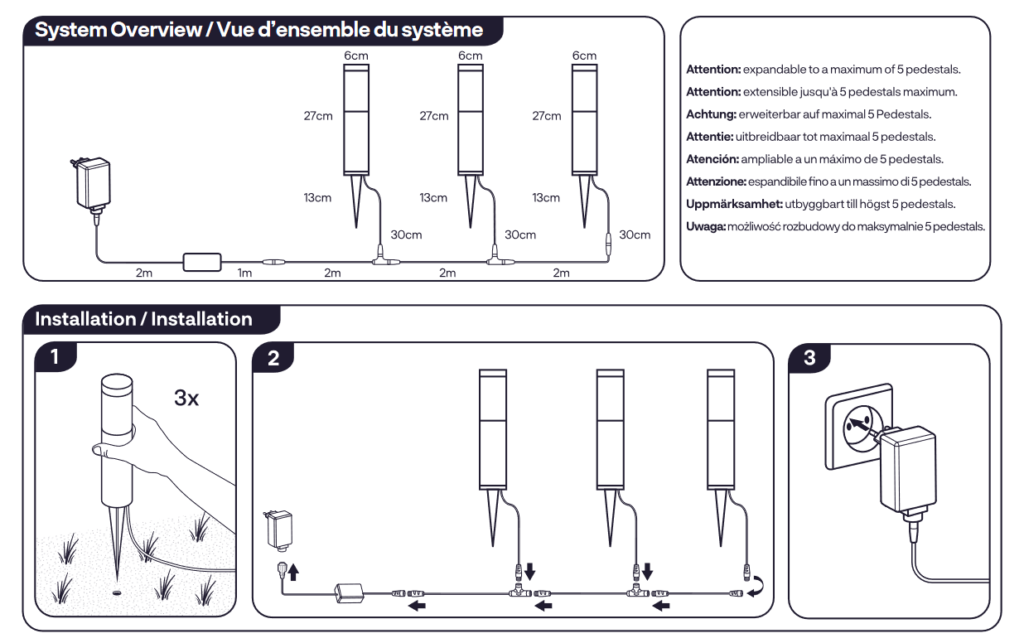 System Overview / Vue d'ensemble du système

6cm
27cm
13cm
30cm
6cm
27cm
13cm
30cm
6cm
27cm
13cm
30cm

2m
1m
2m
2m
2m

Attention: expandable to a maximum of 5 pedestals.
Attention: extensible jusqu'à 5 pedestals maximum.
Achtung: erweiterbar auf maximal 5 Pedestals.
Attentie: uitbreidbaar tot maximaal 5 pedestals.
Atención: ampliable a un máximo de 5 pedestals.
Attenzione: espandibile fino a un massimo di 5 pedestals.
Uppmärksamhet: utbyggbart till högst 5 pedestals.
Uwaga: możliwość rozbudowy do maksymalnie 5 pedestals.

Installation / Installation

1

3x

2

3