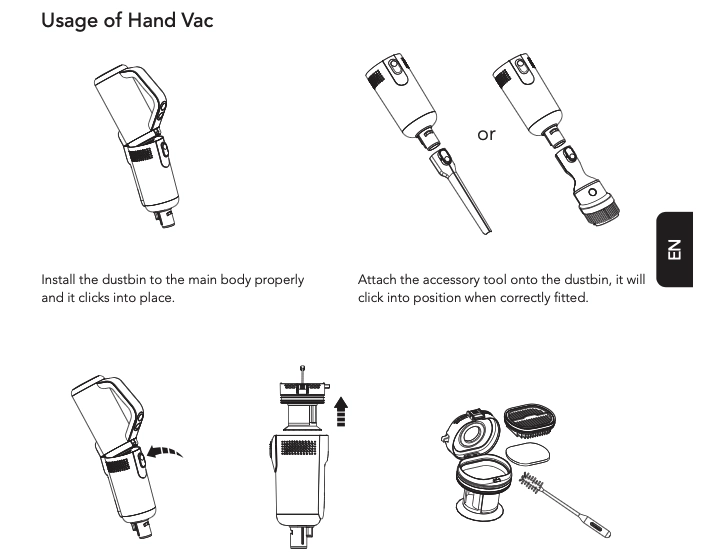 Usage of Hand Vac

or

EN

Install the dustbin to the main body properly and it clicks into place.

Attach the accessory tool onto the dustbin, it will click into position when correctly fitted.