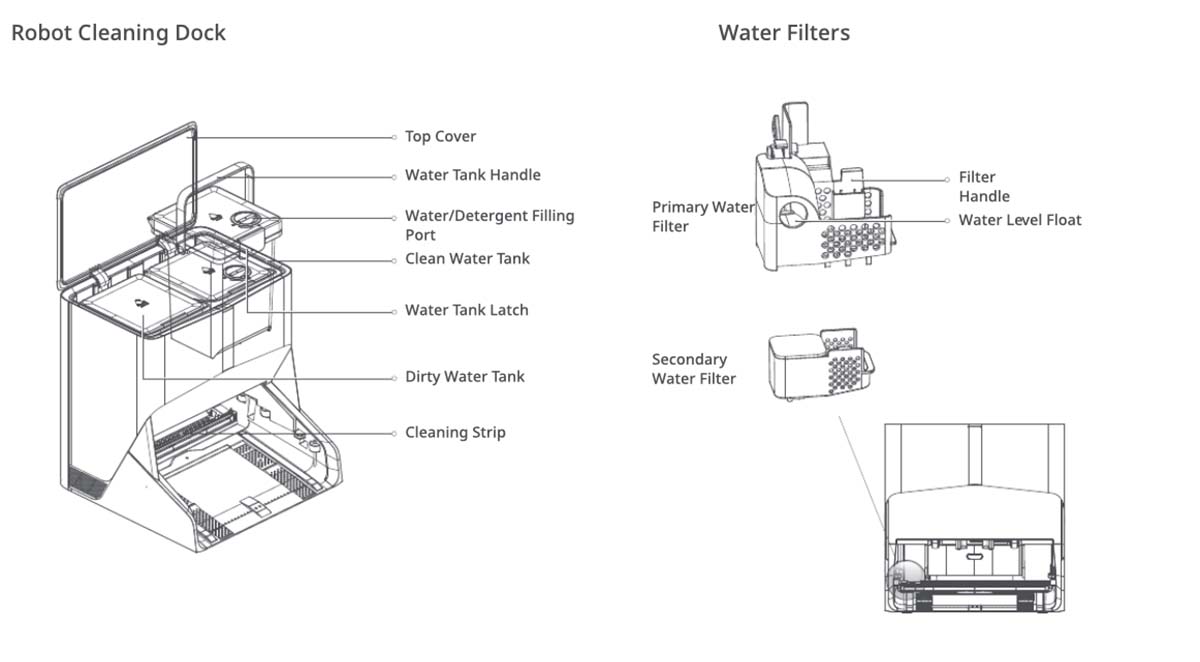 Robot Cleaning Dock

Top Cover

Water Tank Handle

Water/Detergent Filling Port

Clean Water Tank

Water Tank Latch

Dirty Water Tank

Cleaning Strip

Water Filters

Primary Water Filter

Filter Handle

Water Level Float

Secondary Water Filter