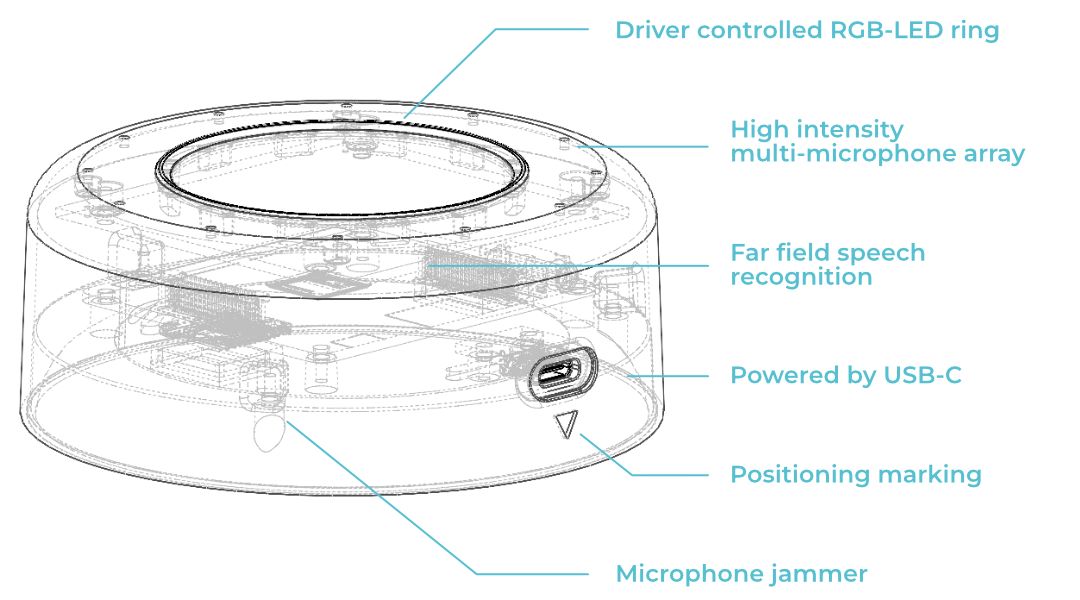 Driver controlled RGB-LED ring

High intensity multi-microphone array

Far field speech recognition

Powered by USB-C

Positioning marking

Microphone jammer