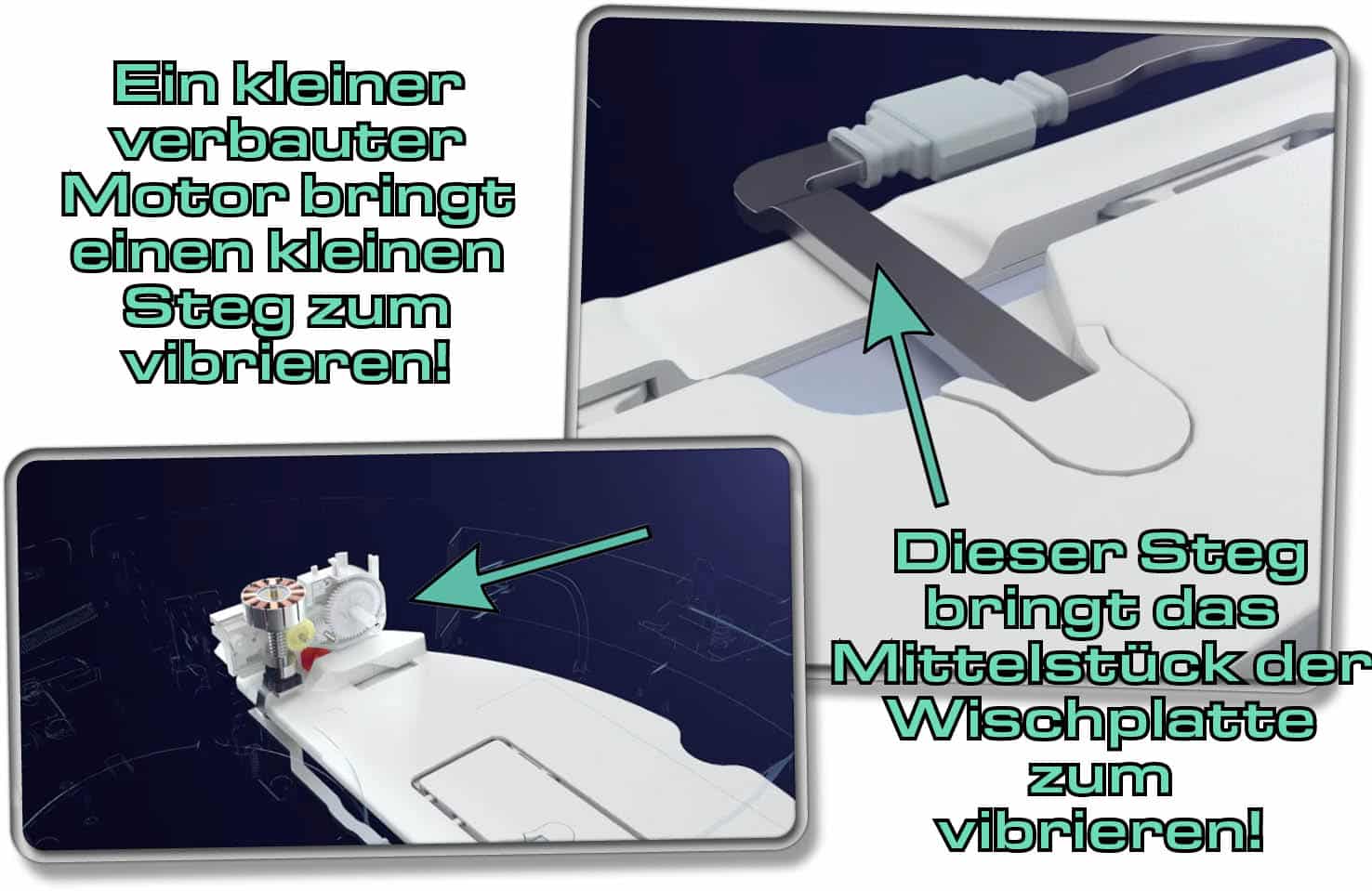 Ein kleiner verbauter Motor bringt einen kleinen Steg zum vibrieren!

Dieser Steg bringt das Mittelstück der Wischplatte zum vibrieren!