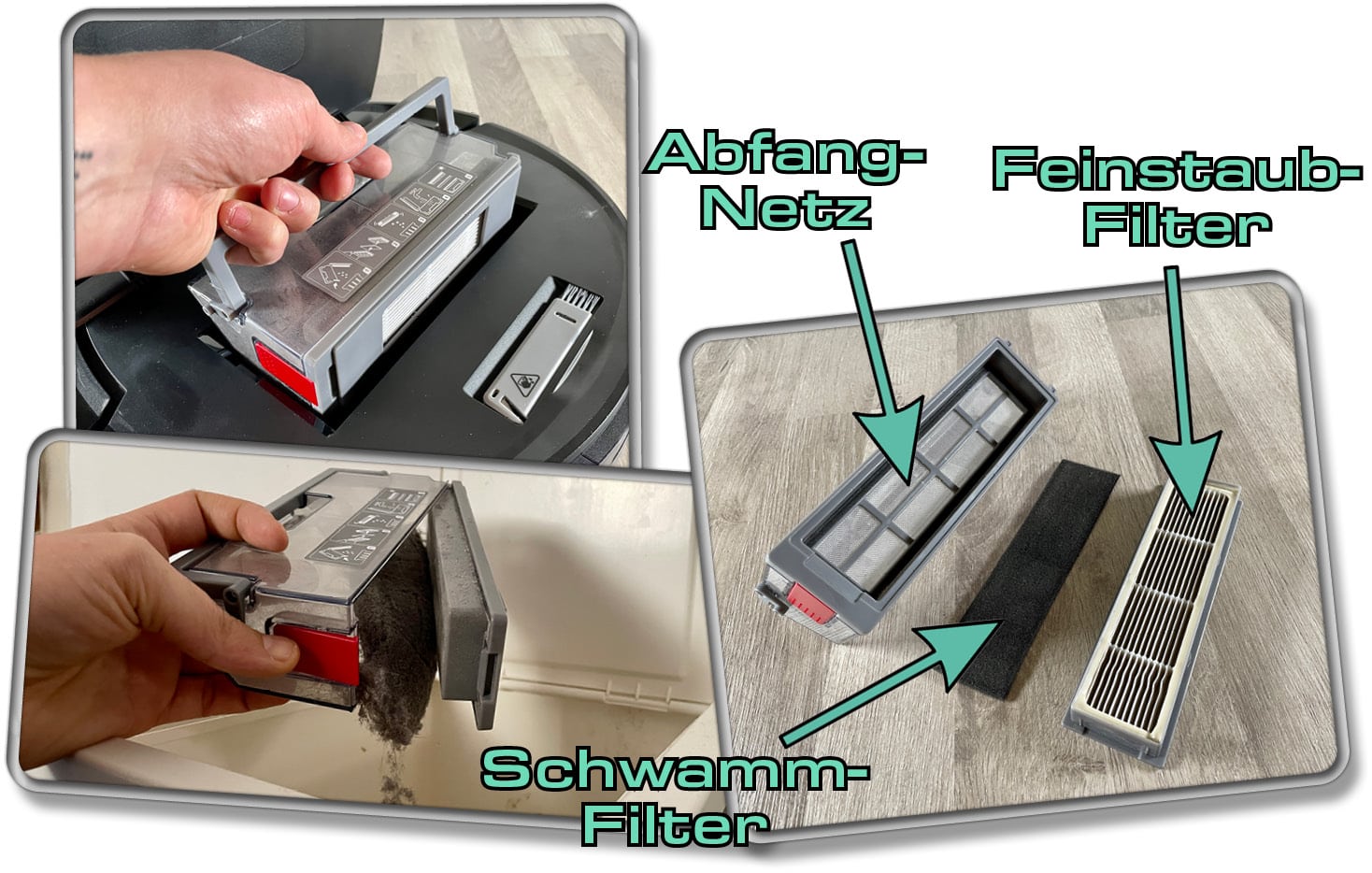 Abfang-Netz

Feinstaub-Filter

Schwamm-Filter