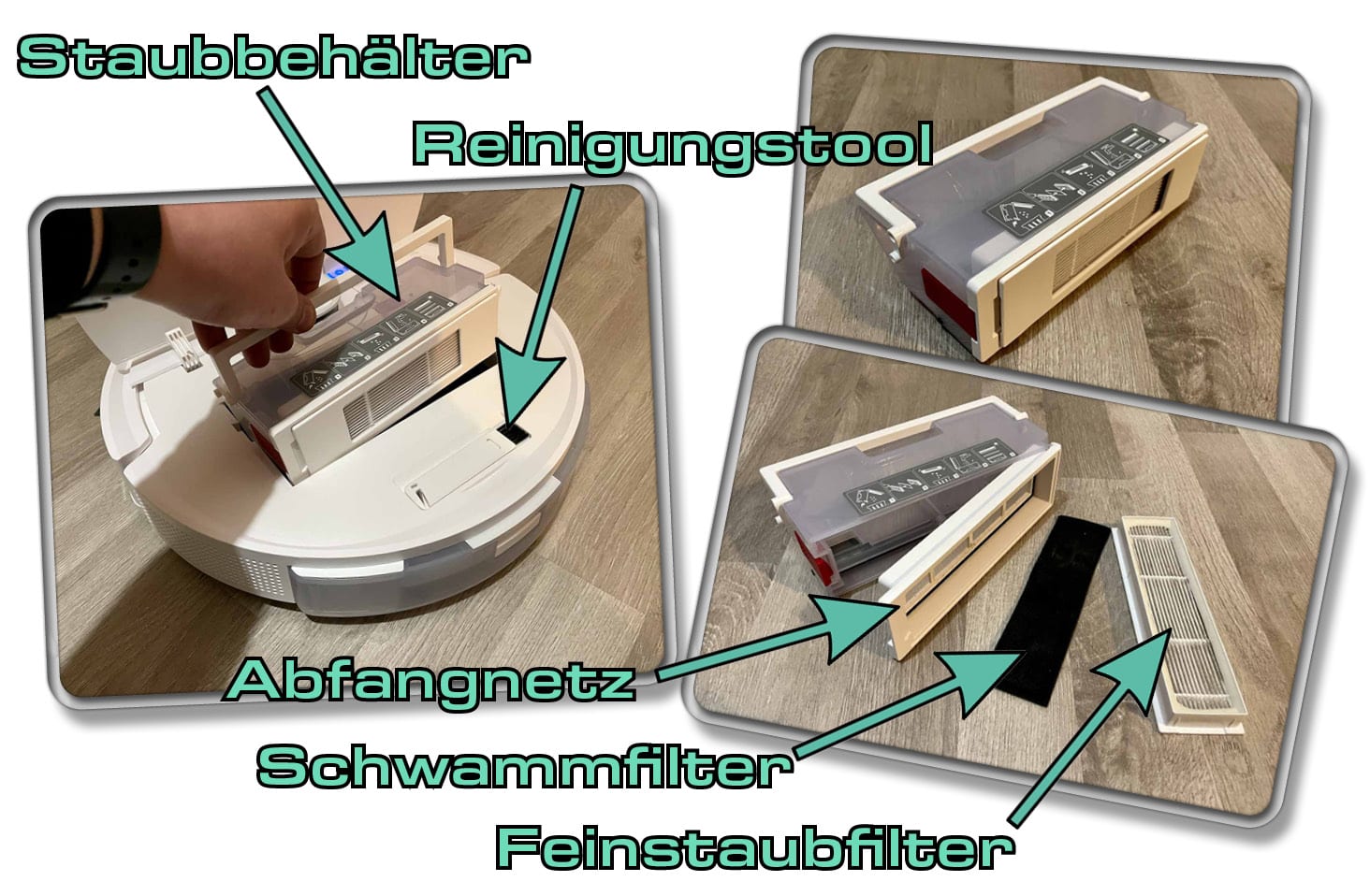 Staubbehälter

Reinigungstool

Abfangnetz

Schwammfilter

Feinstaubfilter