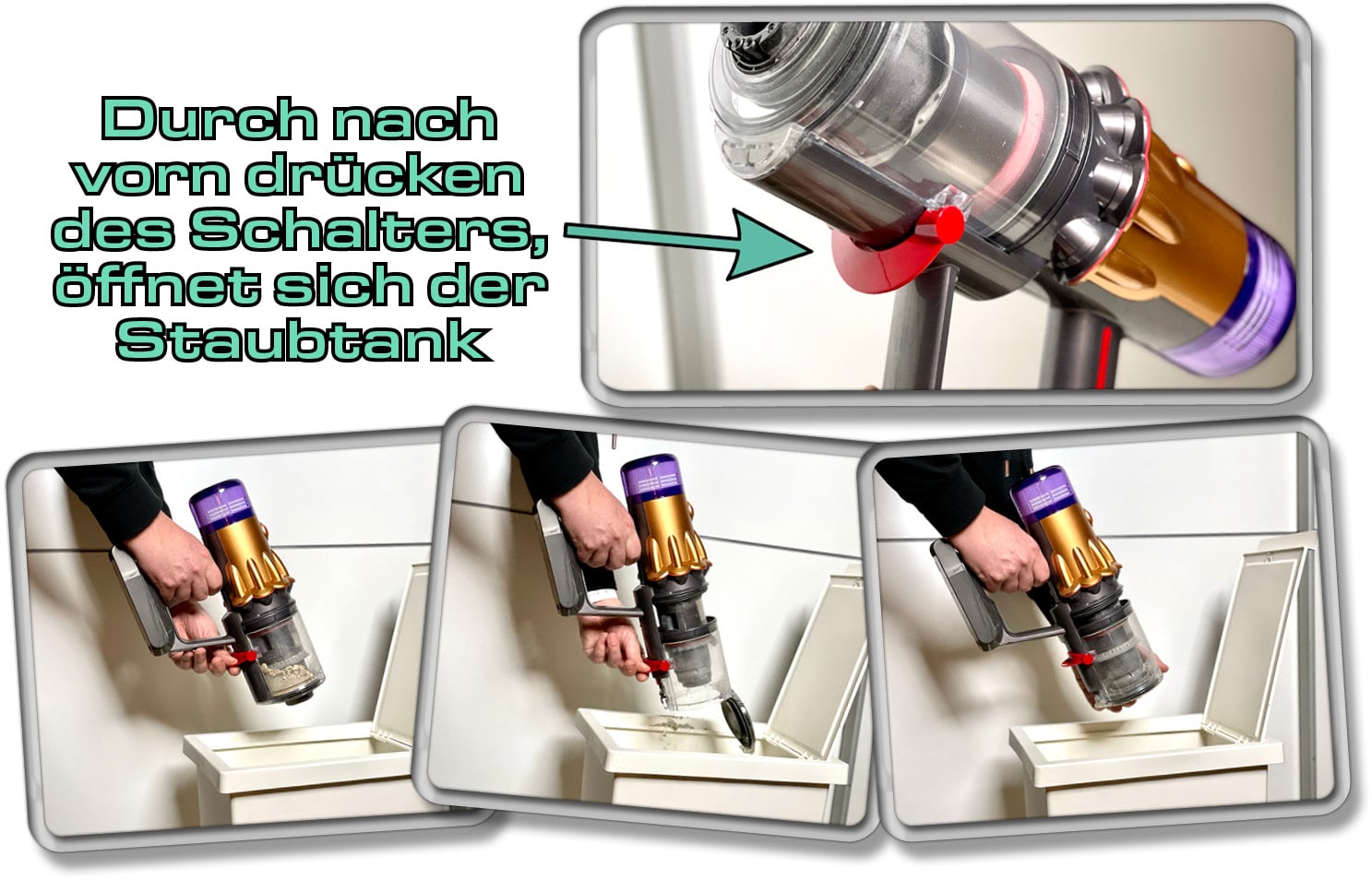 Durch nach vorn drücken des Schalters, öffnet sich der Staubtank