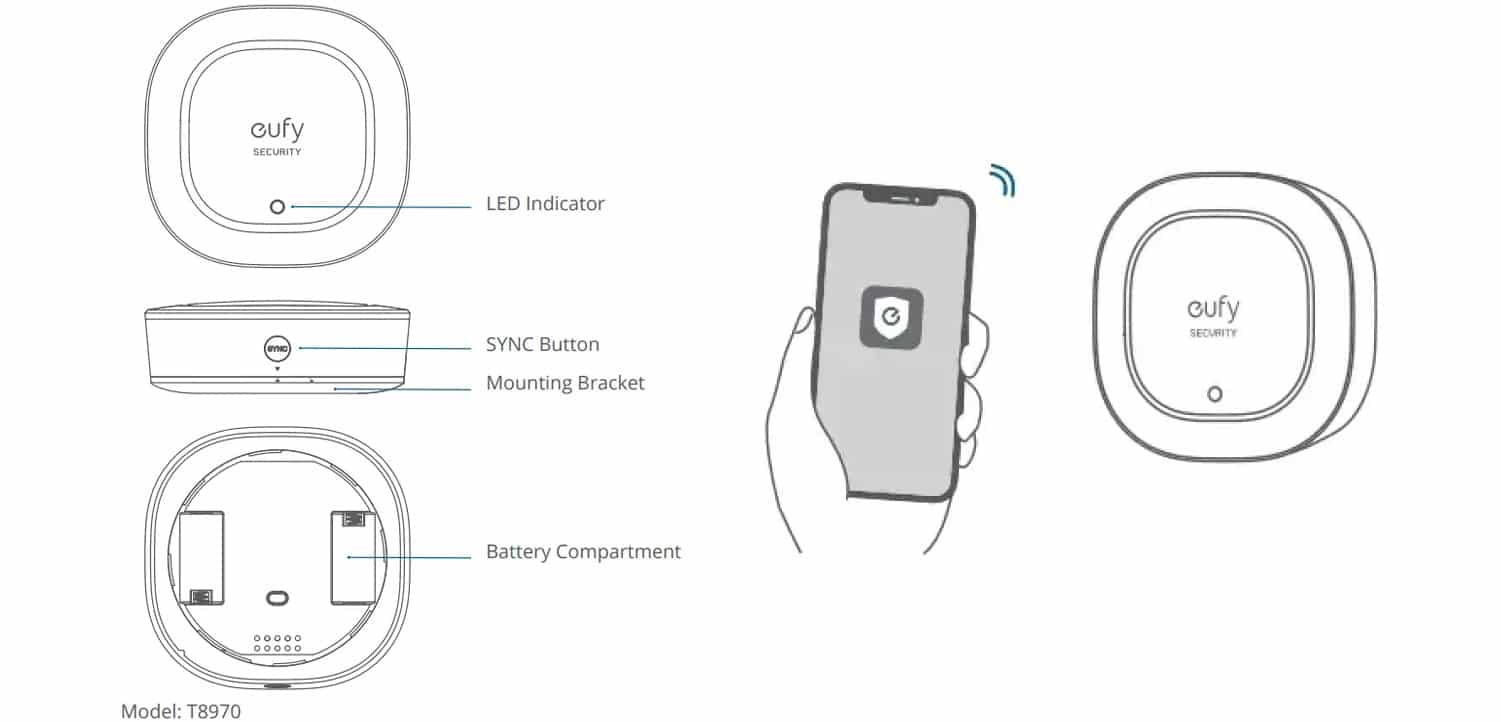 eufy
SECURITY

LED Indicator

SYNC

SYNC Button

Mounting Bracket

Battery Compartment

Model: T8970

eufy
SECURITY