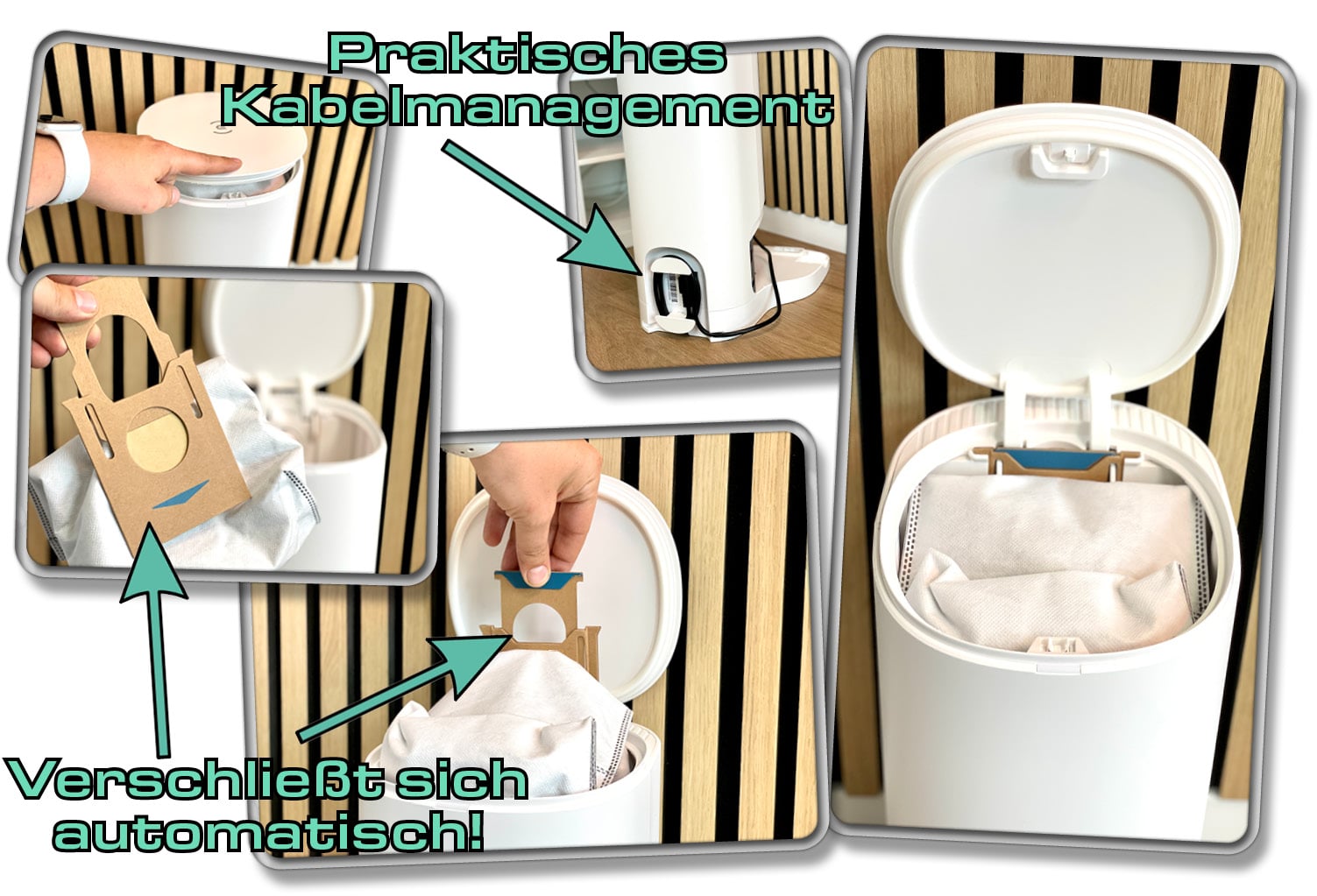 Praktisches Kabelmanagement

Verschließt sich automatisch!