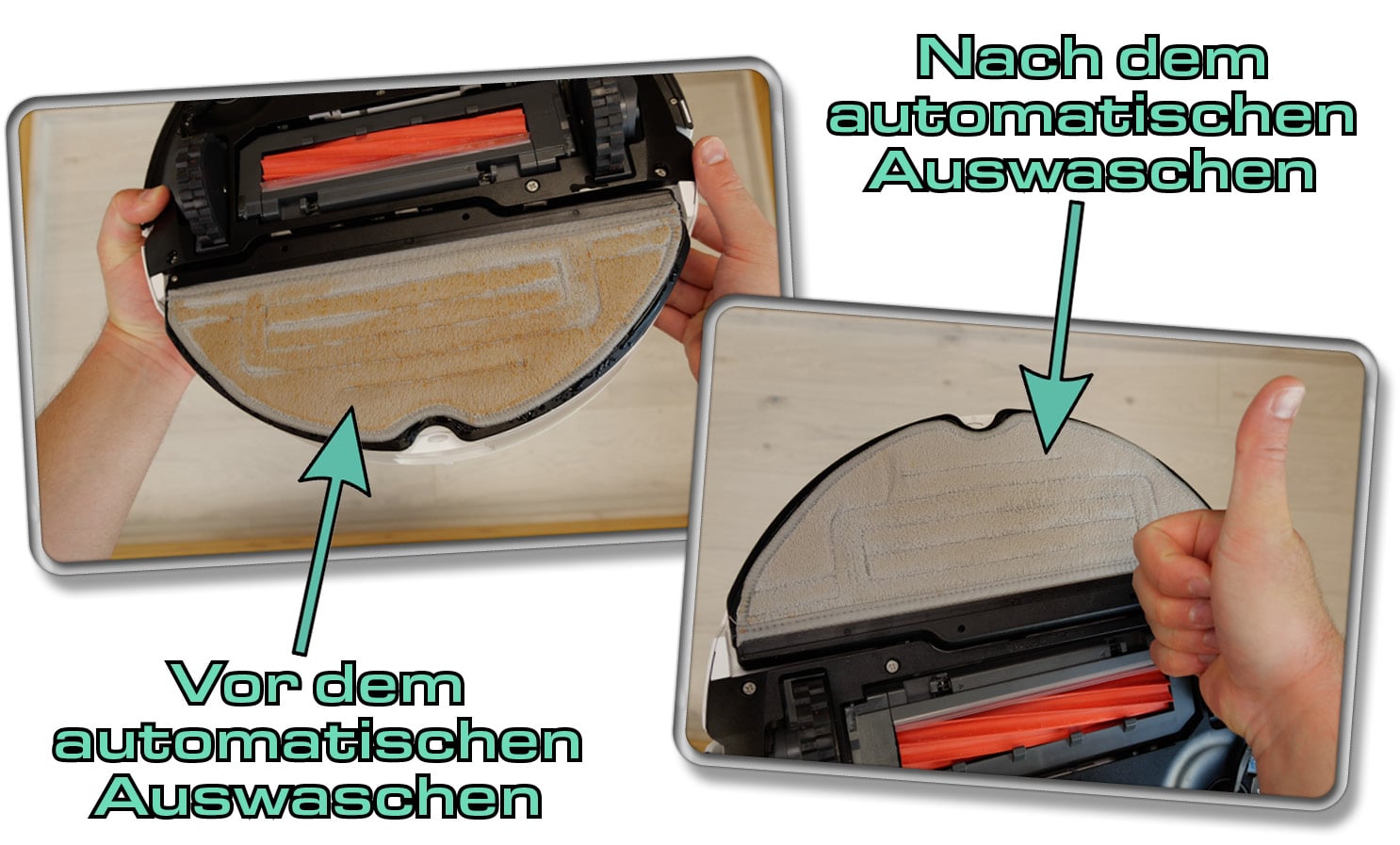 Nach dem automatischen Auswaschen

Vor dem automatischen Auswaschen