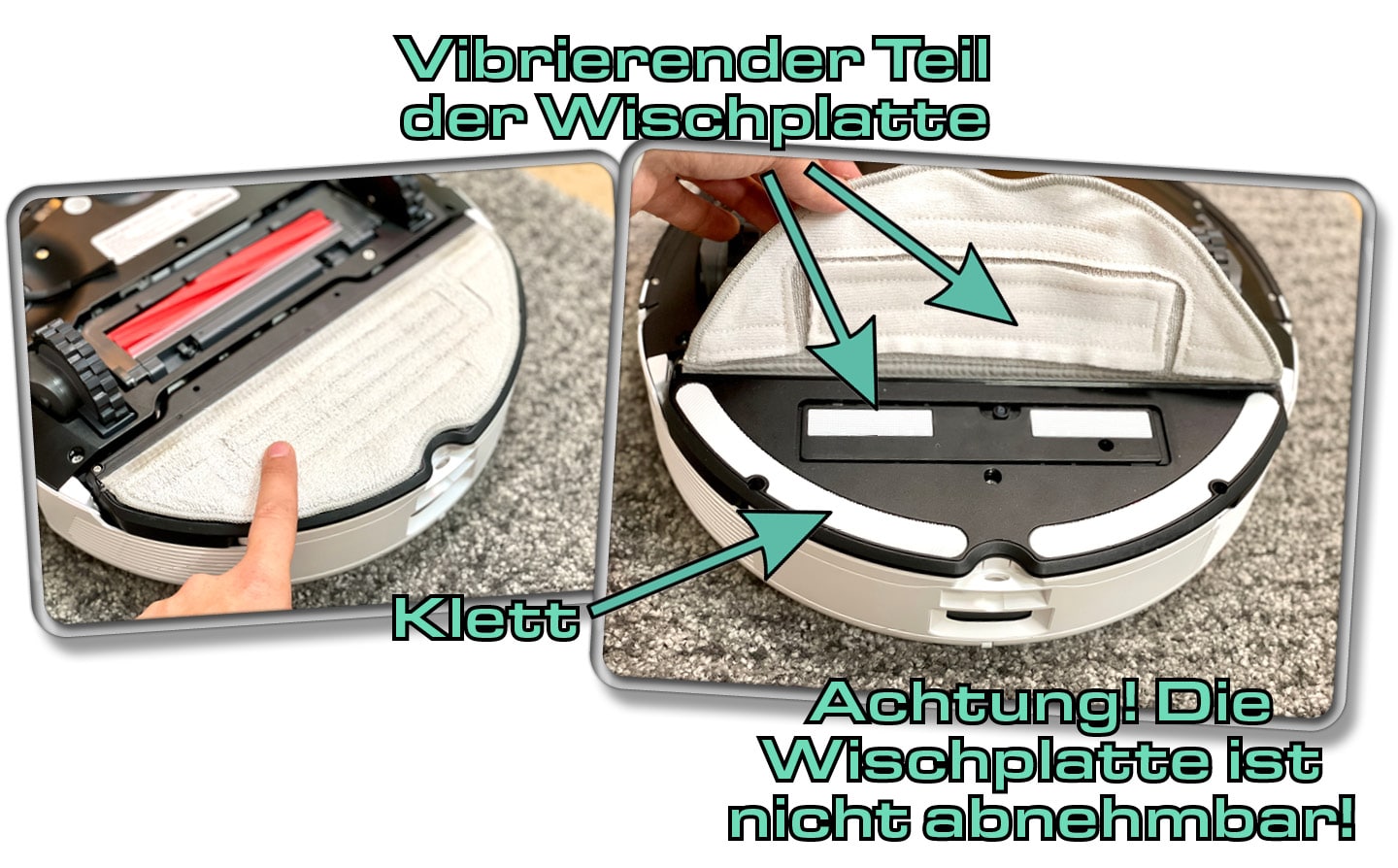 Vibrierender Teil der Wischplatte

Klett

Achtung! Die Wischplatte ist nicht abnehmbar!