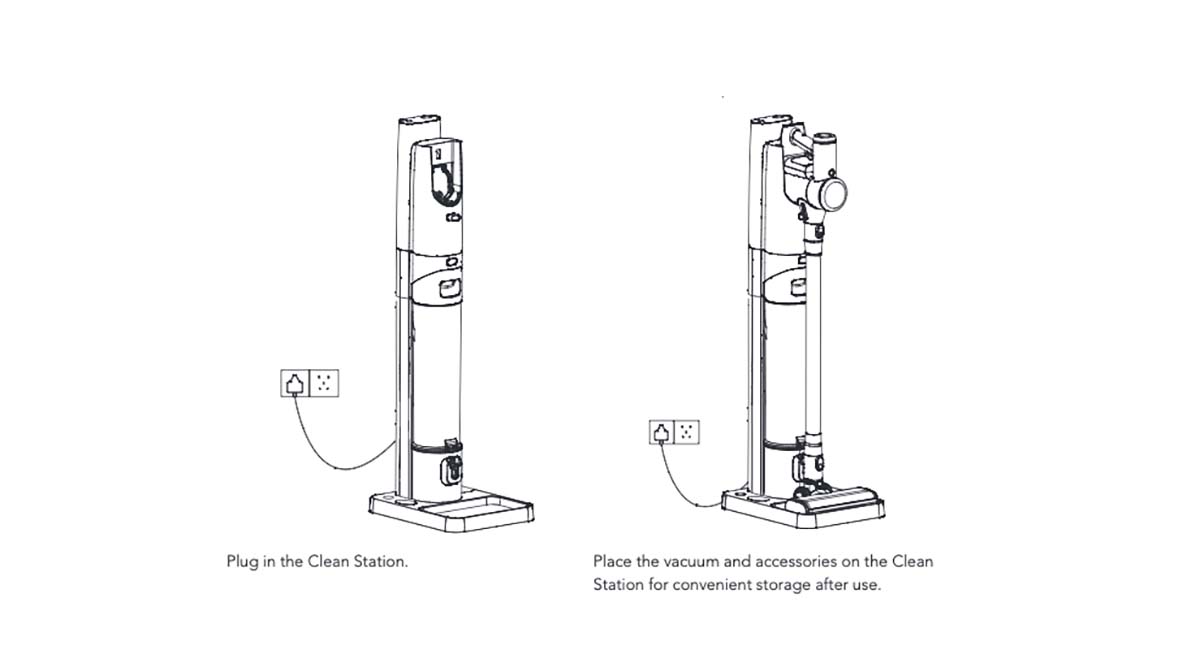 Plug in the Clean Station.

Place the vacuum and accessories on the Clean Station for convenient storage after use.