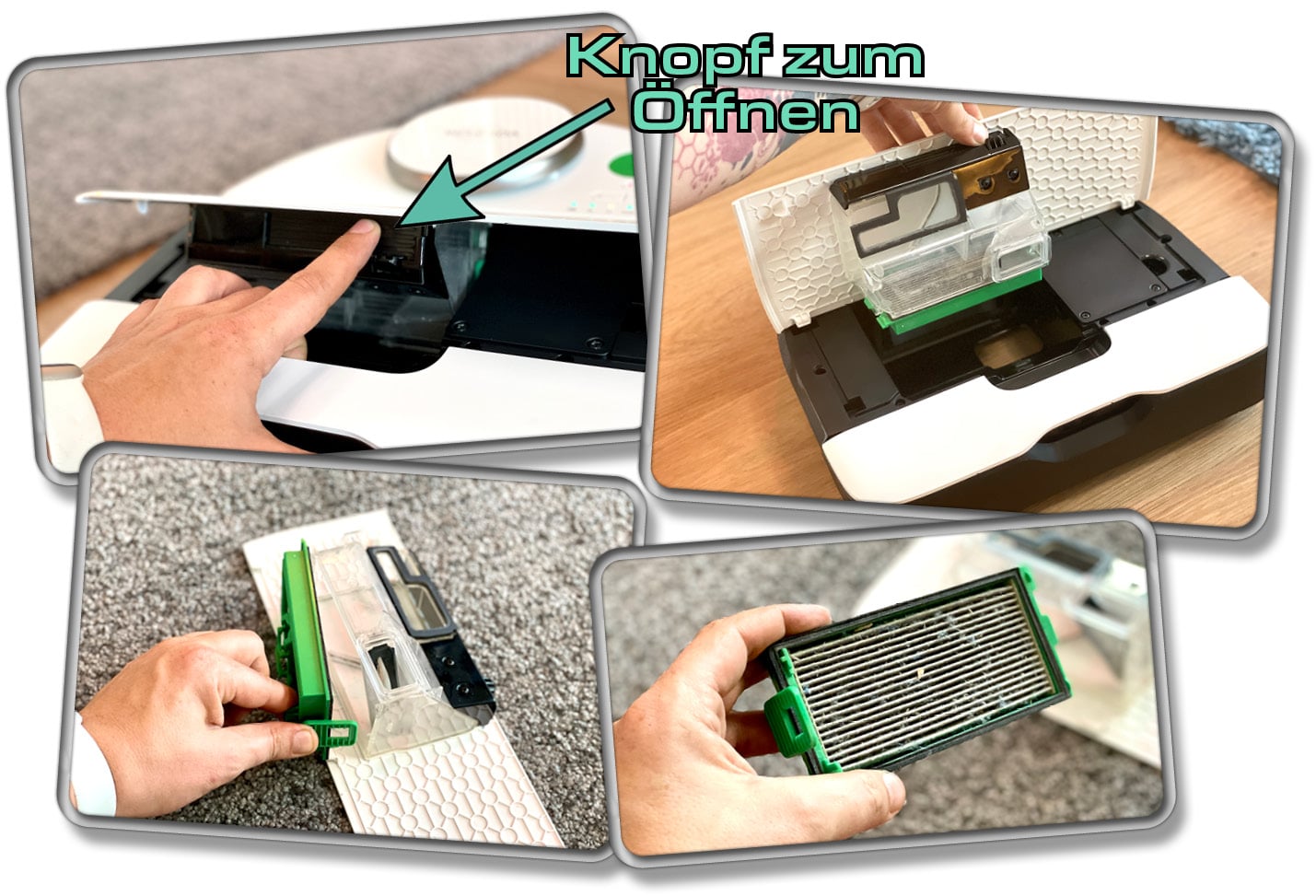 Knopf zum Öffnen