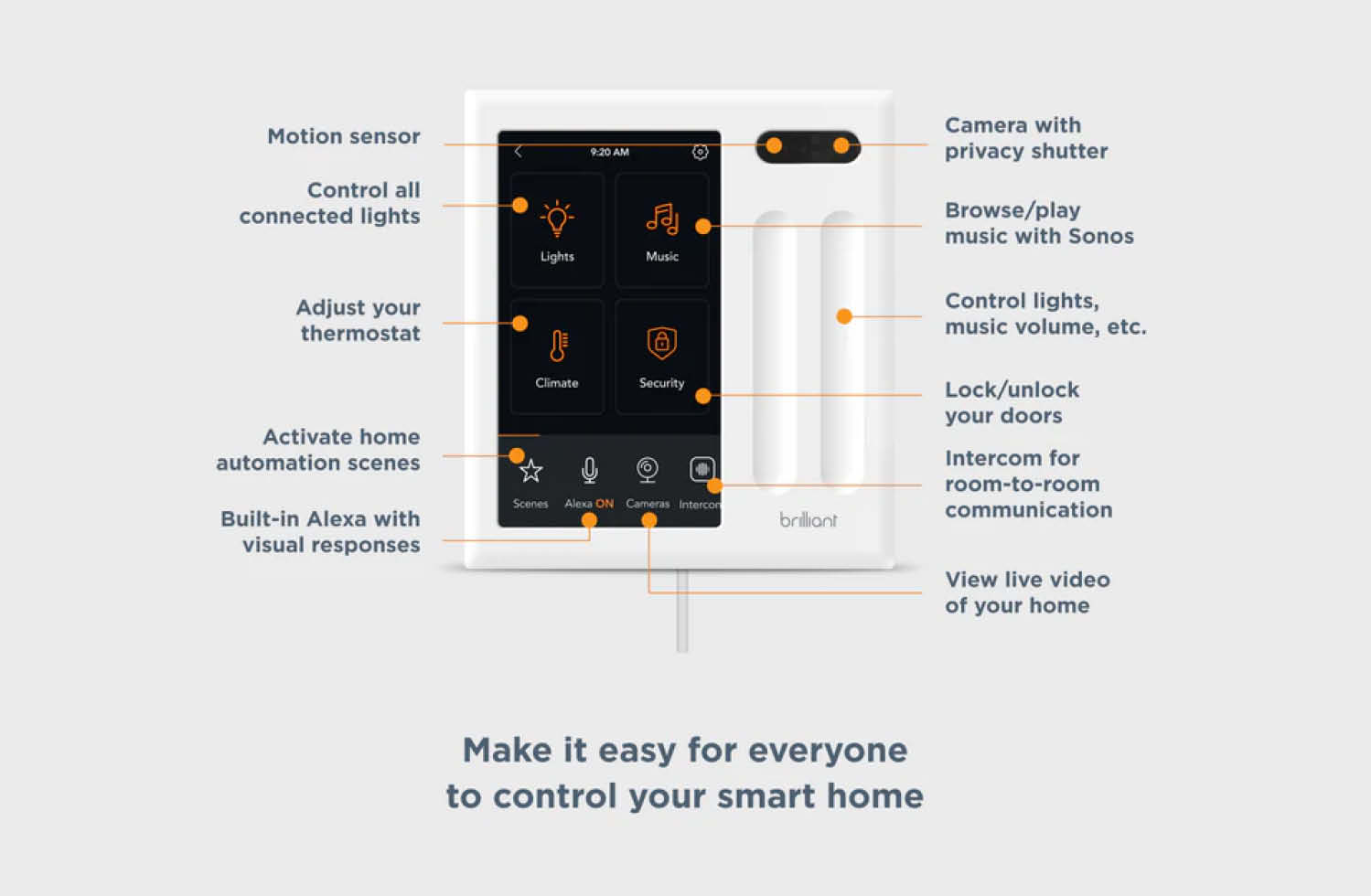 Motion sensor

Control all connected lights

Adjust your thermostat

Activate home automation scenes

Built-in Alexa with visual responses

9:20 AM

Lights

Music

Climate

Security

Scenes

Alexa ON

Cameras

Intercom

brilliant

Camera with privacy shutter

Browse/play music with Sonos

Control lights, music volume, etc.

Lock/unlock your doors

Intercom for room-to-room communication

View live video of your home

Make it easy for everyone to control your smart home