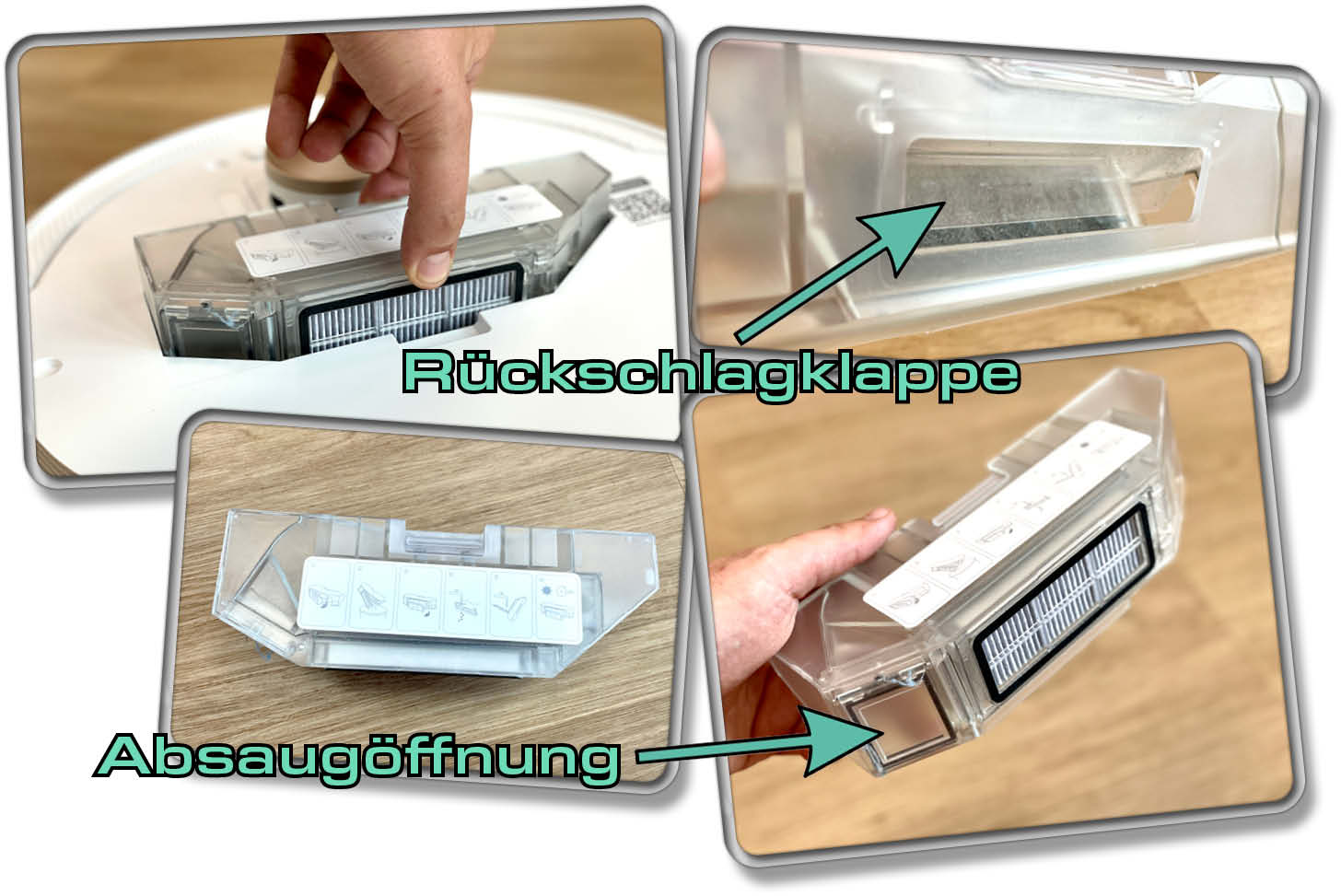 Rückschlagklappe

Absaugöffnung