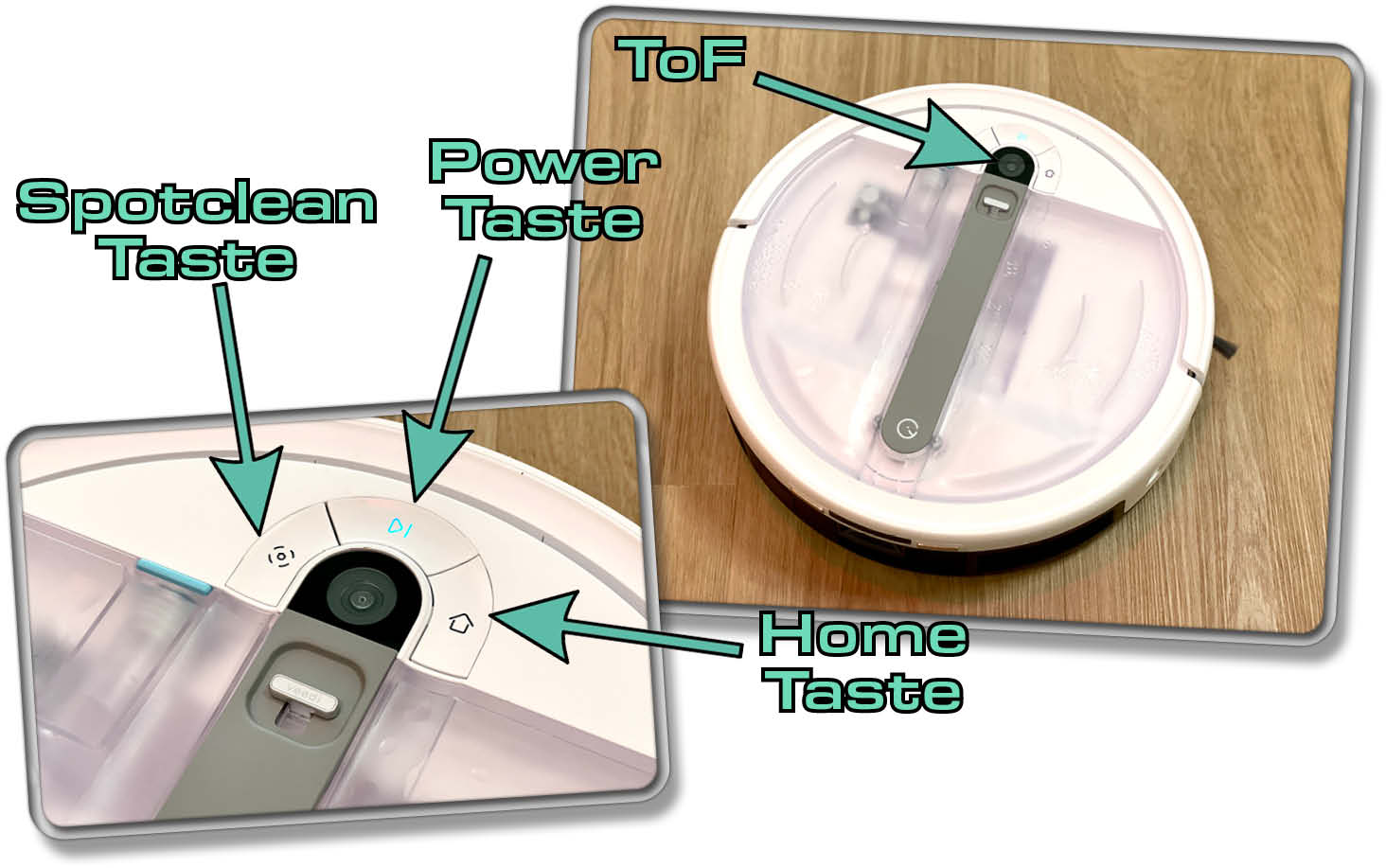 ToF

Spotclean Taste

Power Taste

Home Taste

yeedi