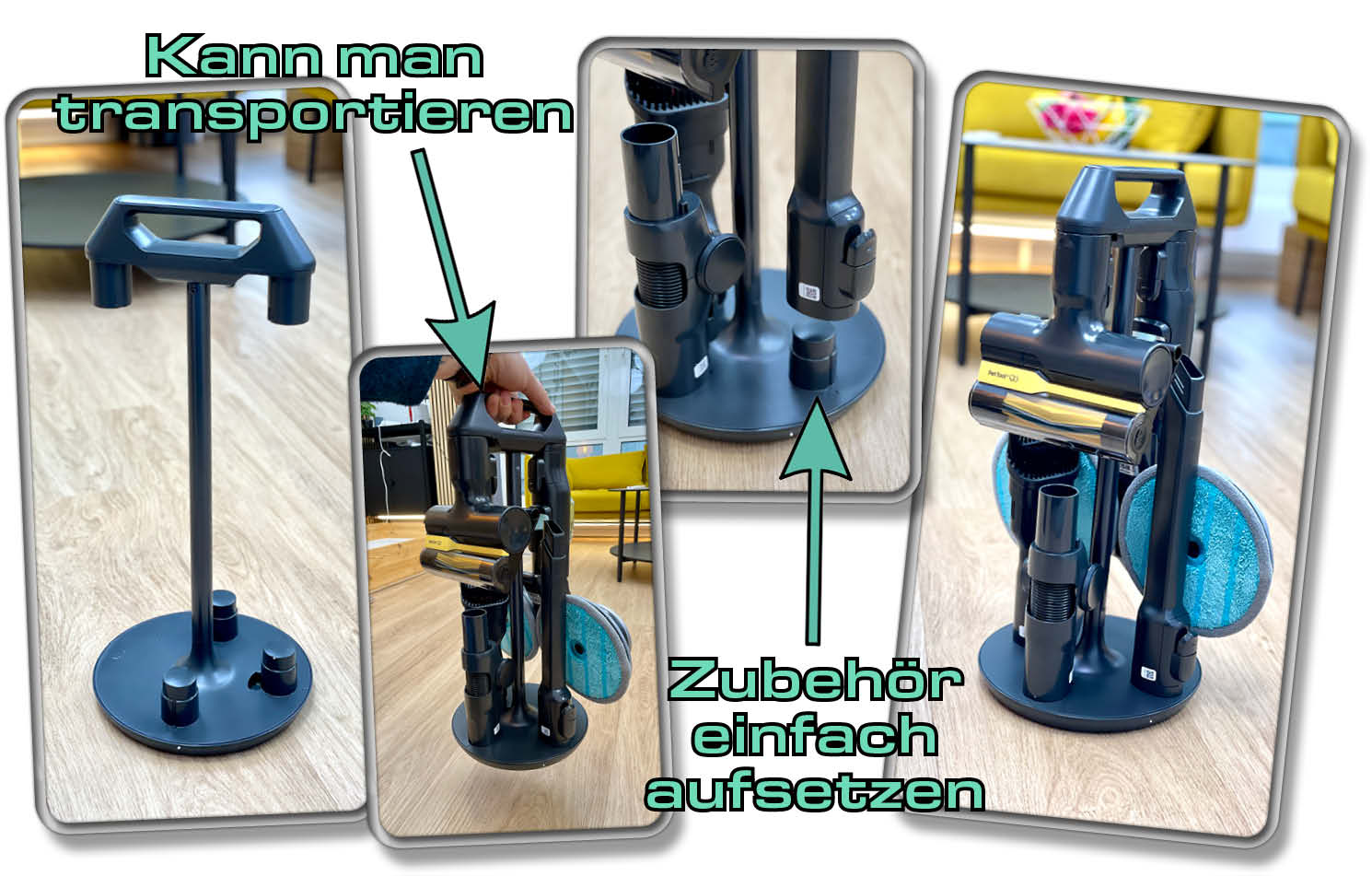 Kann man transportieren

Zubehör einfach aufsetzen