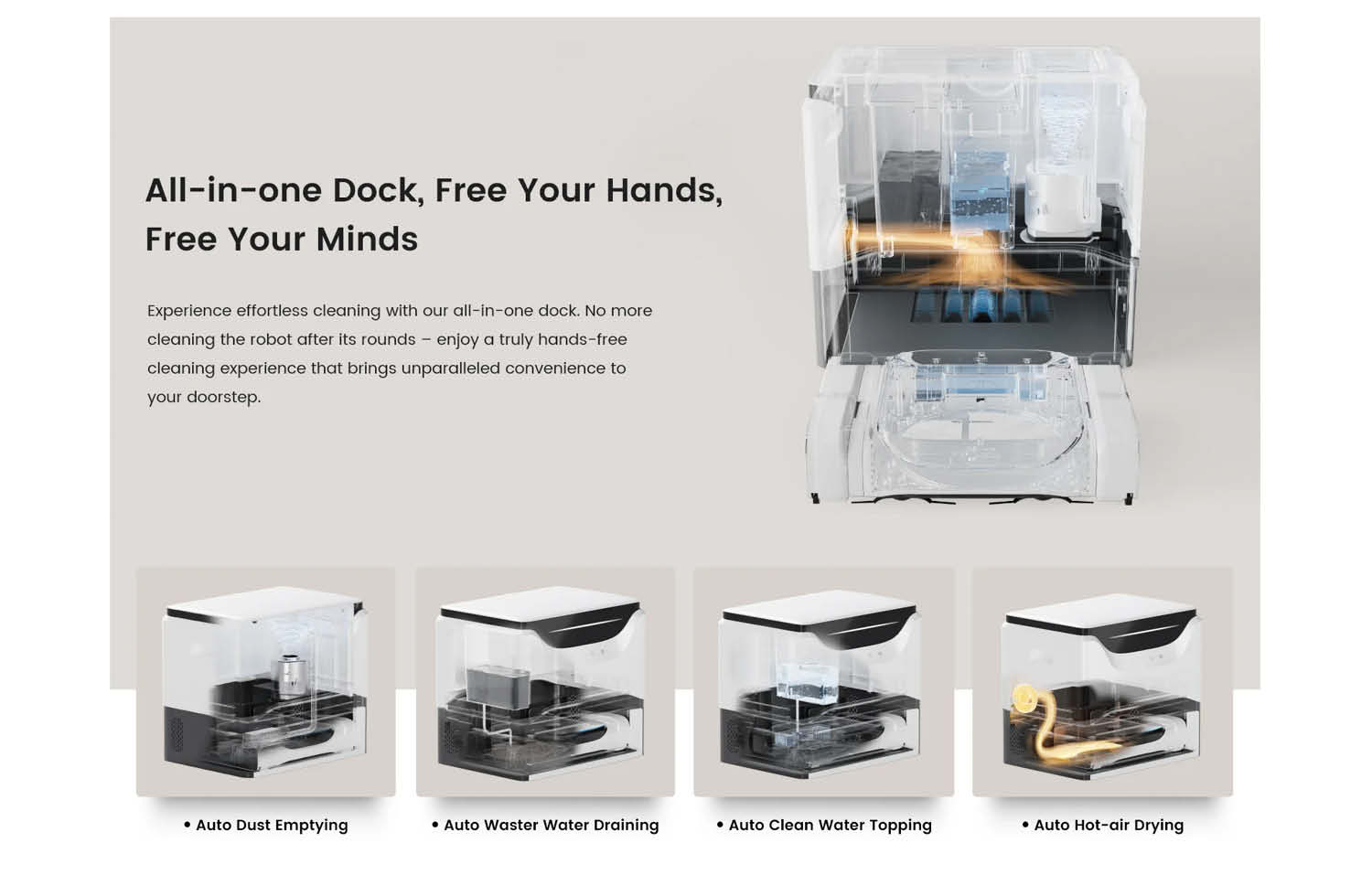 All-in-one Dock, Free Your Hands, Free Your Minds

Experience effortless cleaning with our all-in-one dock. No more cleaning the robot after its rounds – enjoy a truly hands-free cleaning experience that brings unparalleled convenience to your doorstep.

• Auto Dust Emptying

• Auto Waster Water Draining

• Auto Clean Water Topping

• Auto Hot-air Drying