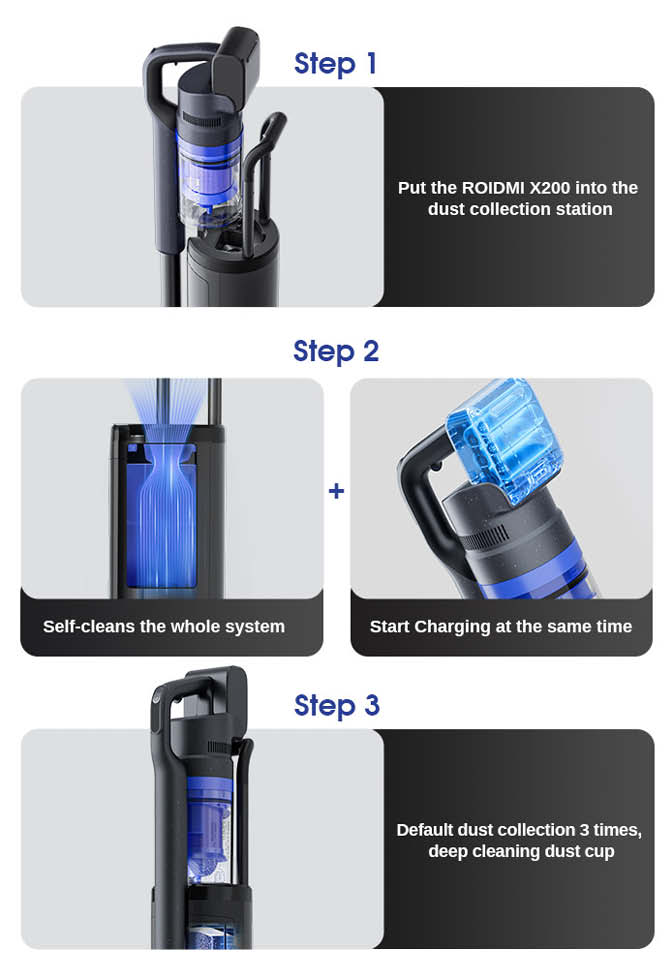 Step 1

Put the ROIDMI X200 into the dust collection station

Step 2

Self-cleans the whole system

+

Start Charging at the same time

Step 3

Default dust collection 3 times, deep cleaning dust cup