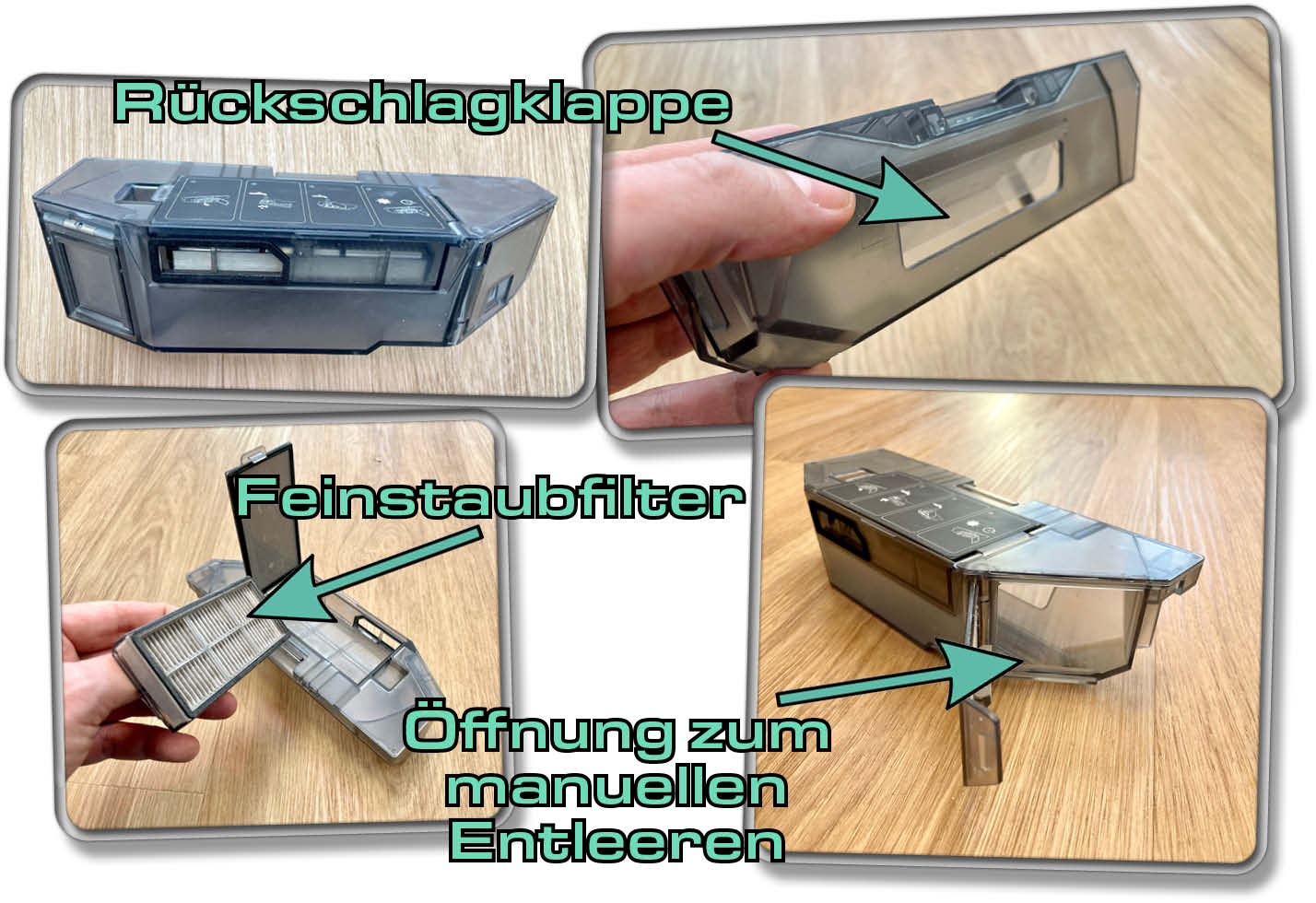 Rückschlagklappe

Feinstaubfilter

Öffnung zum manuellen Entleeren