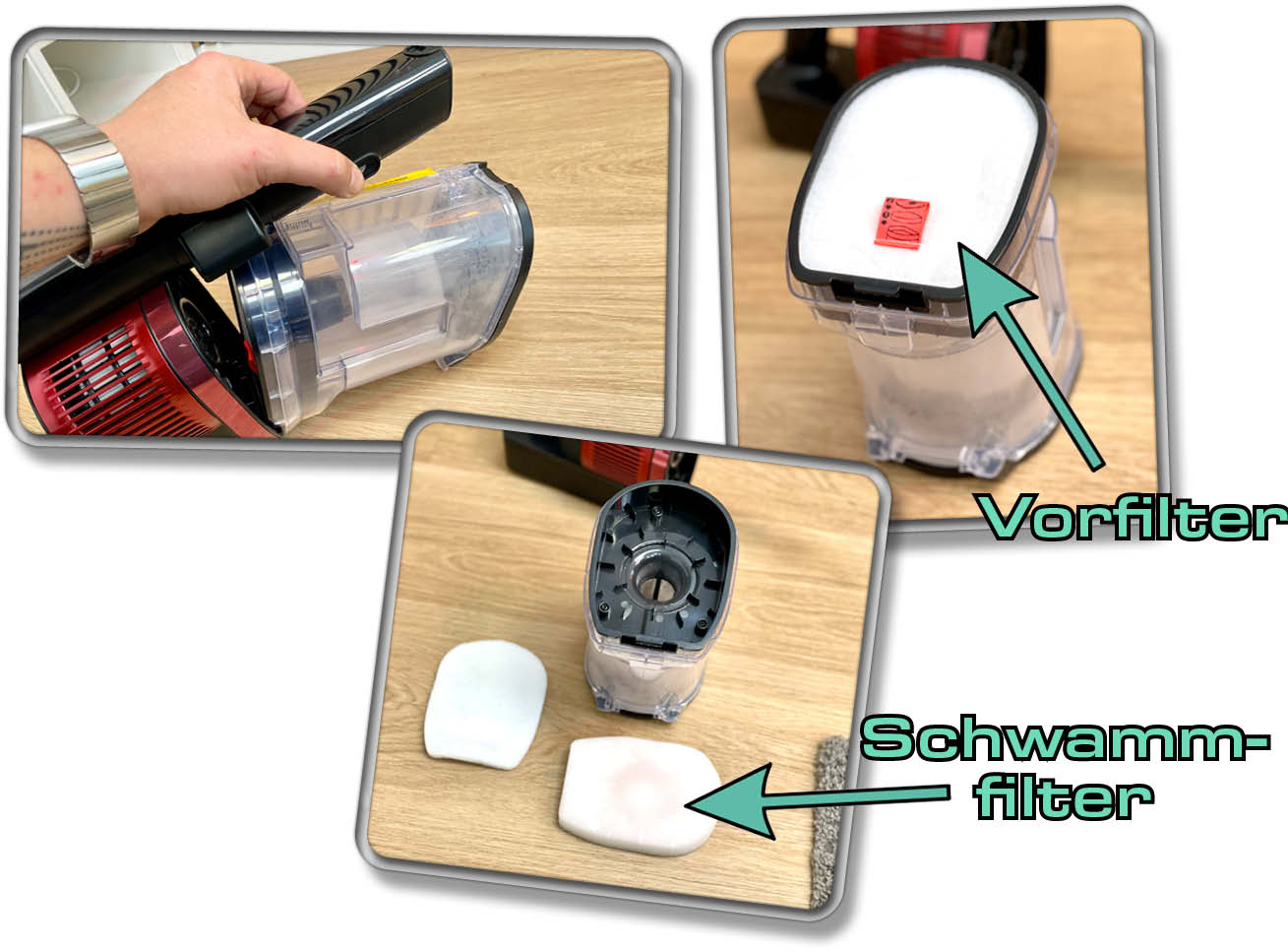 Vorfilter

Schwamm-filter