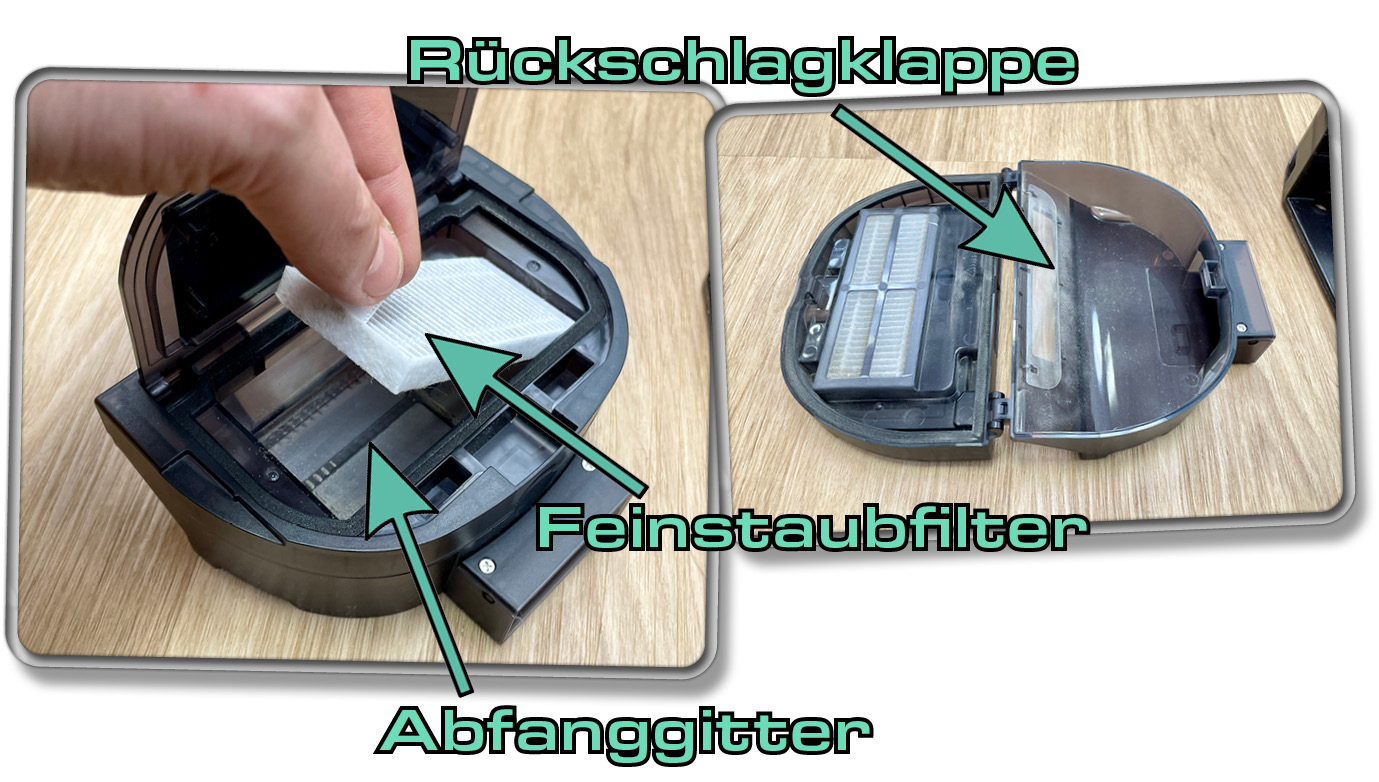 Rückschlagklappe

Feinstaubfilter

Abfanggitter