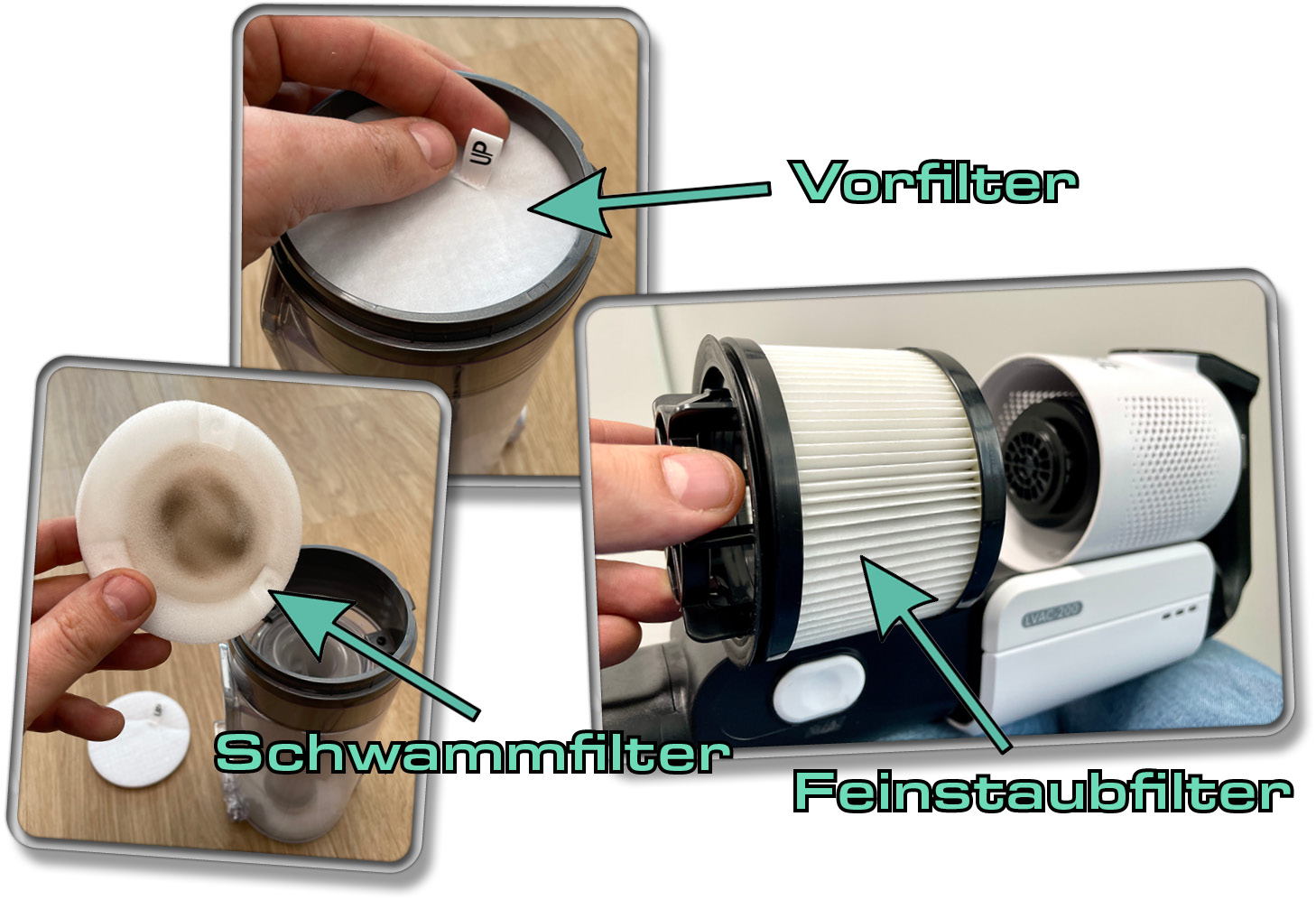 UP

Vorfilter

LVAC-200

Schwammfilter

Feinstaubfilter