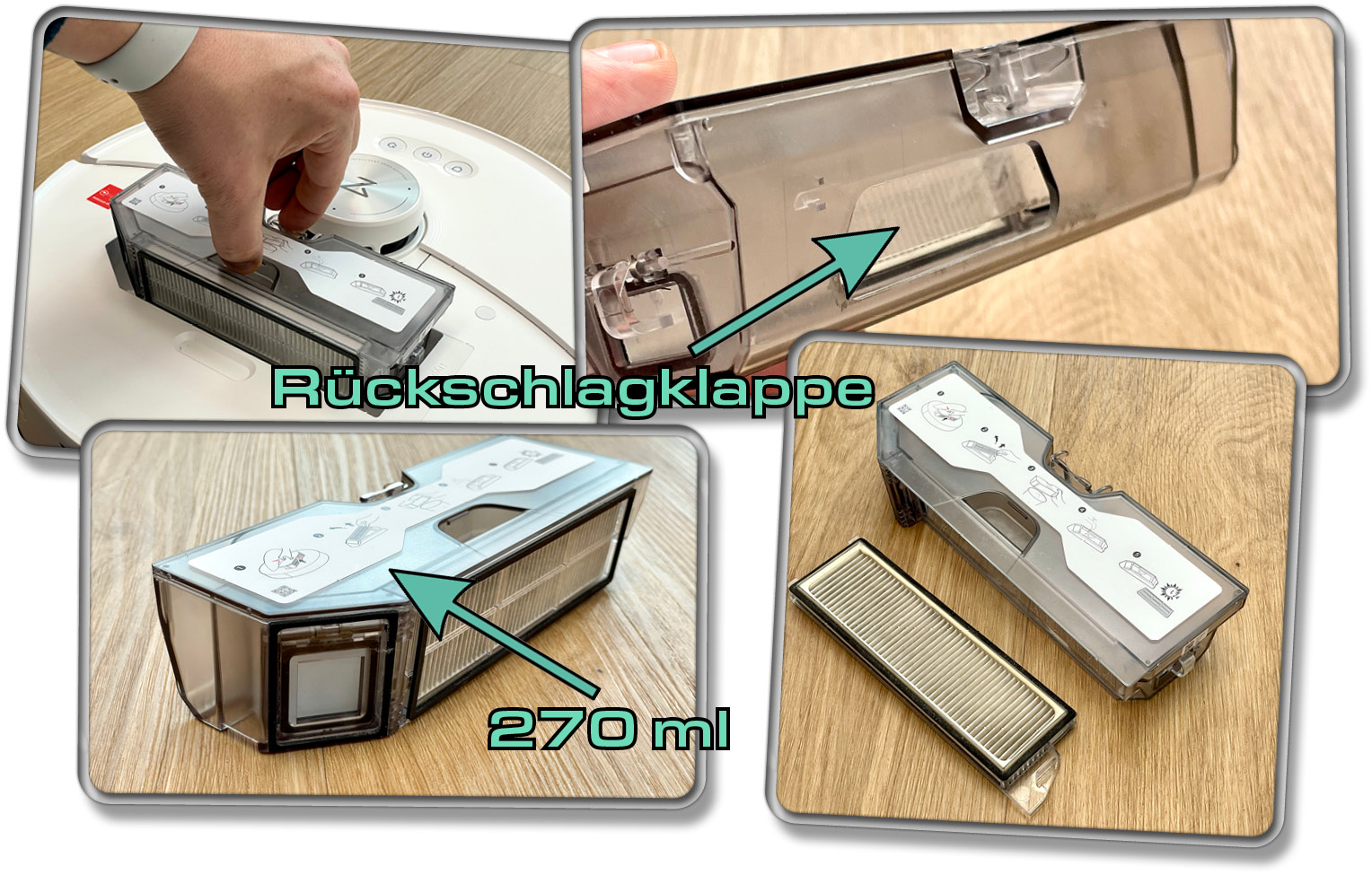 Rückschlagklappe

270 ml