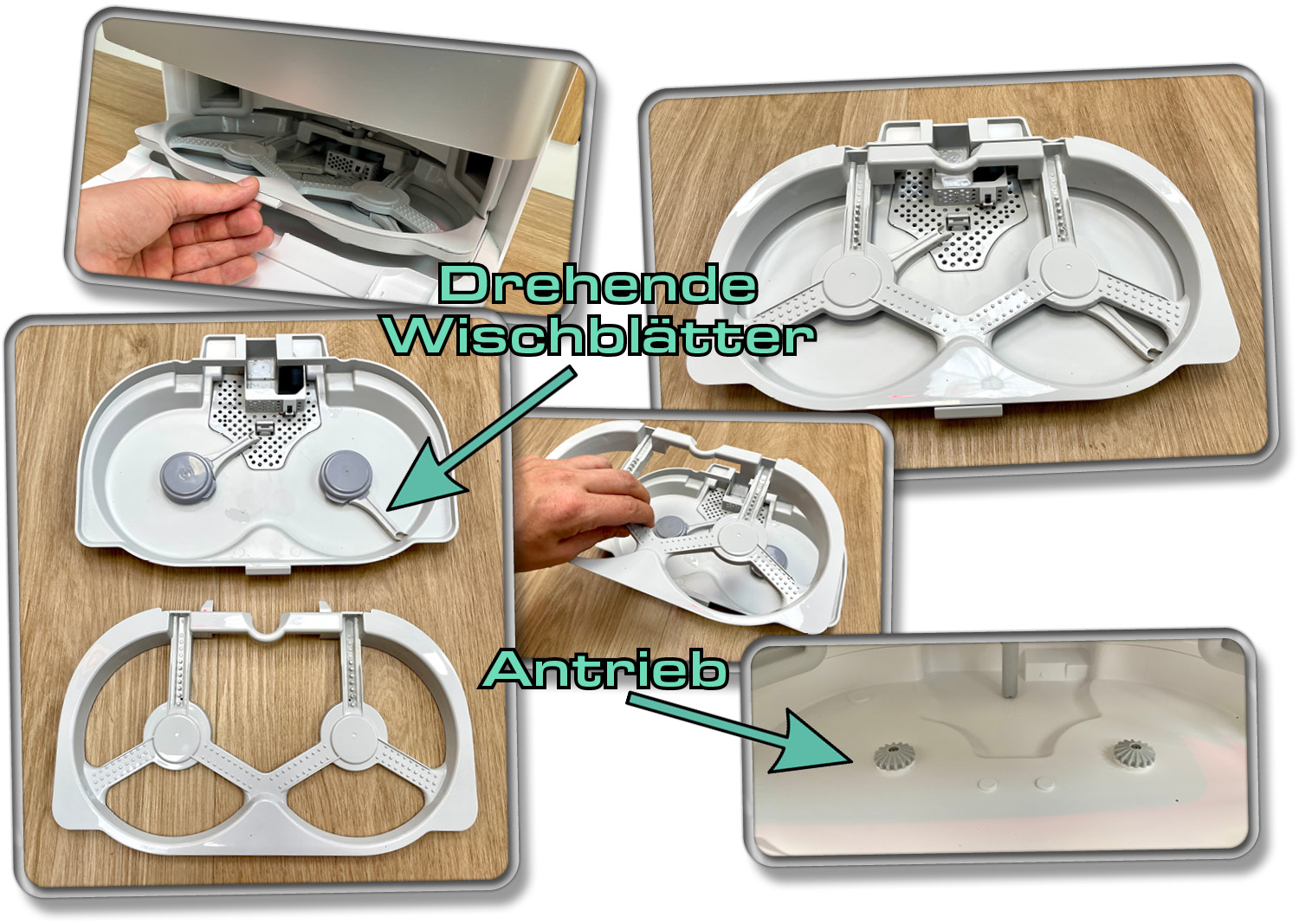 Drehende Wischblätter

Antrieb