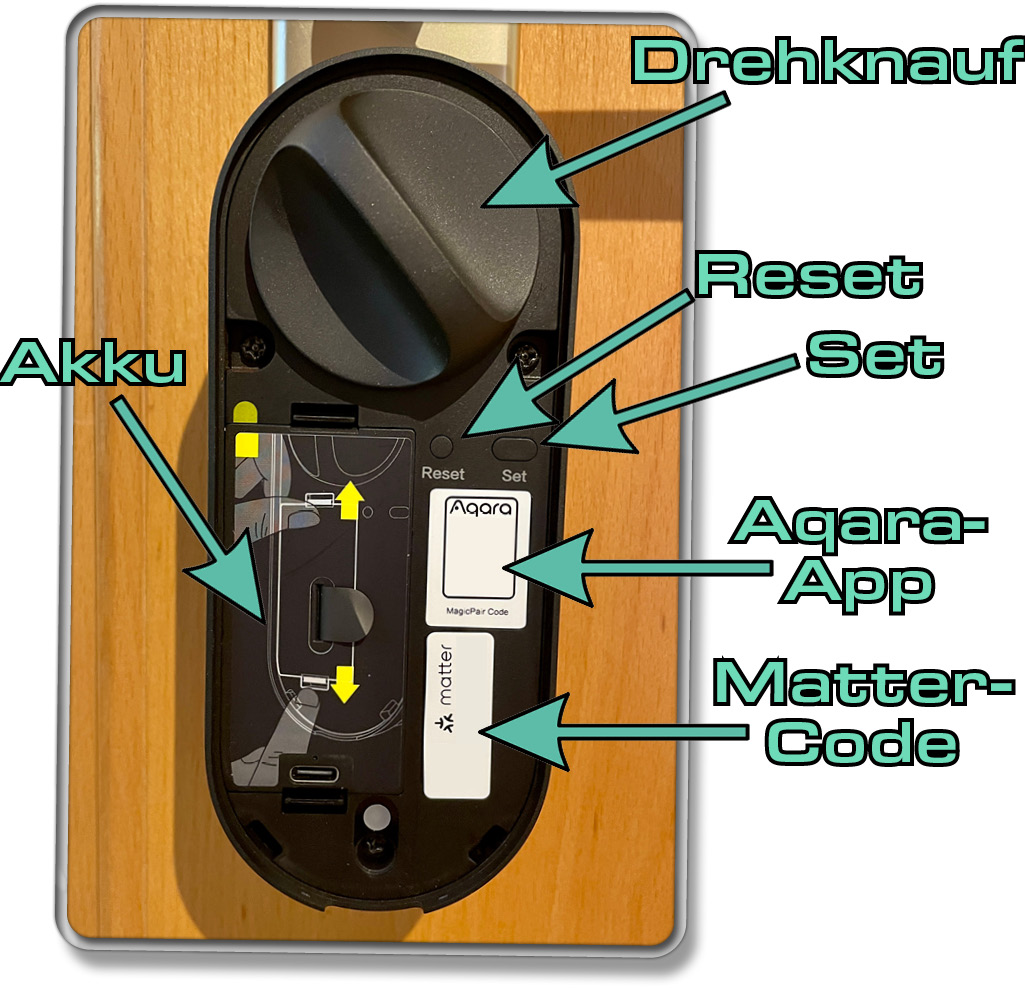 Drehknauf

Reset

Set

Akku

Reset Set

Aqara

MagicPair Code

Aqara-App

matter

Matter-Code