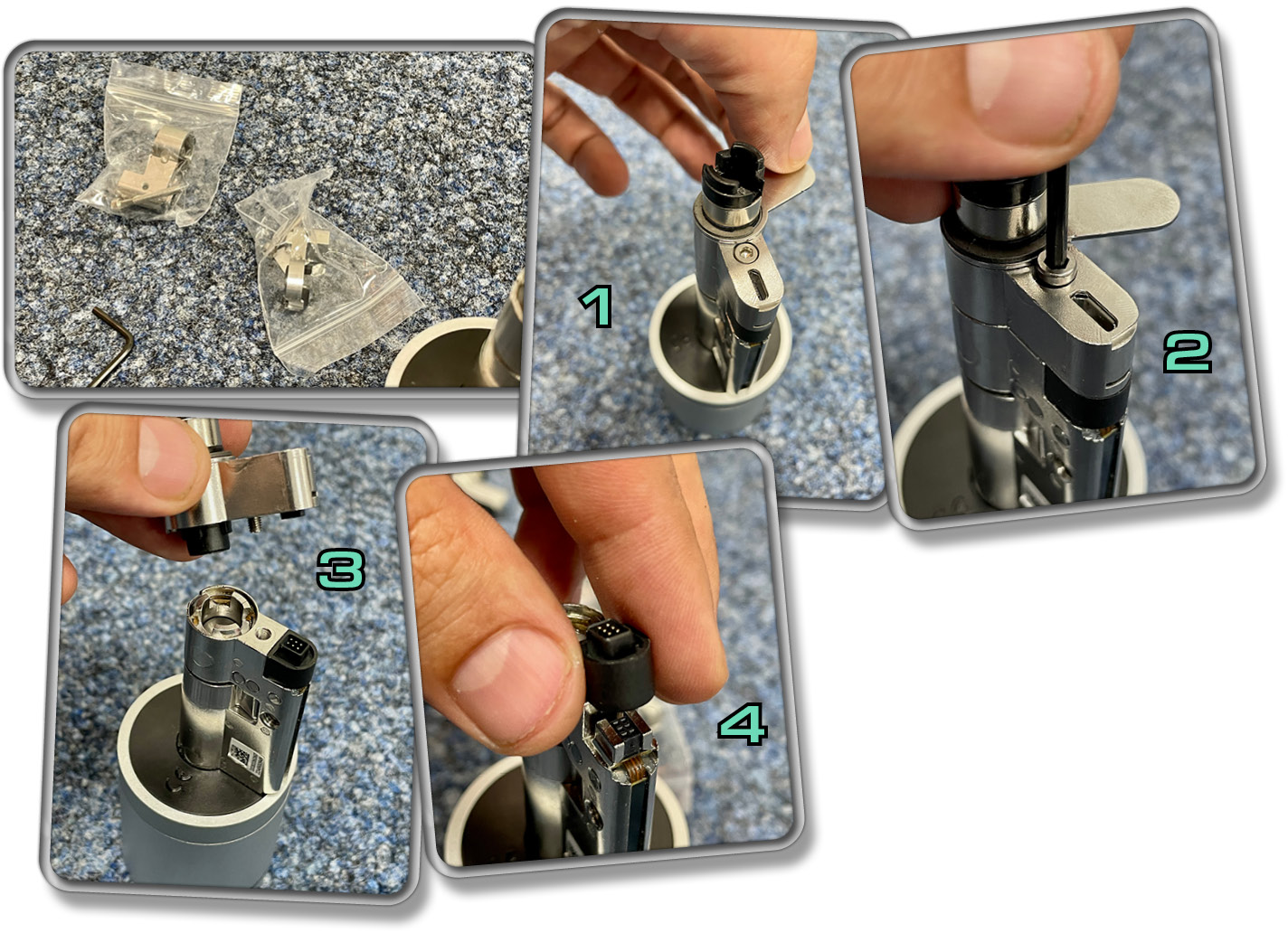 1

2

3

4