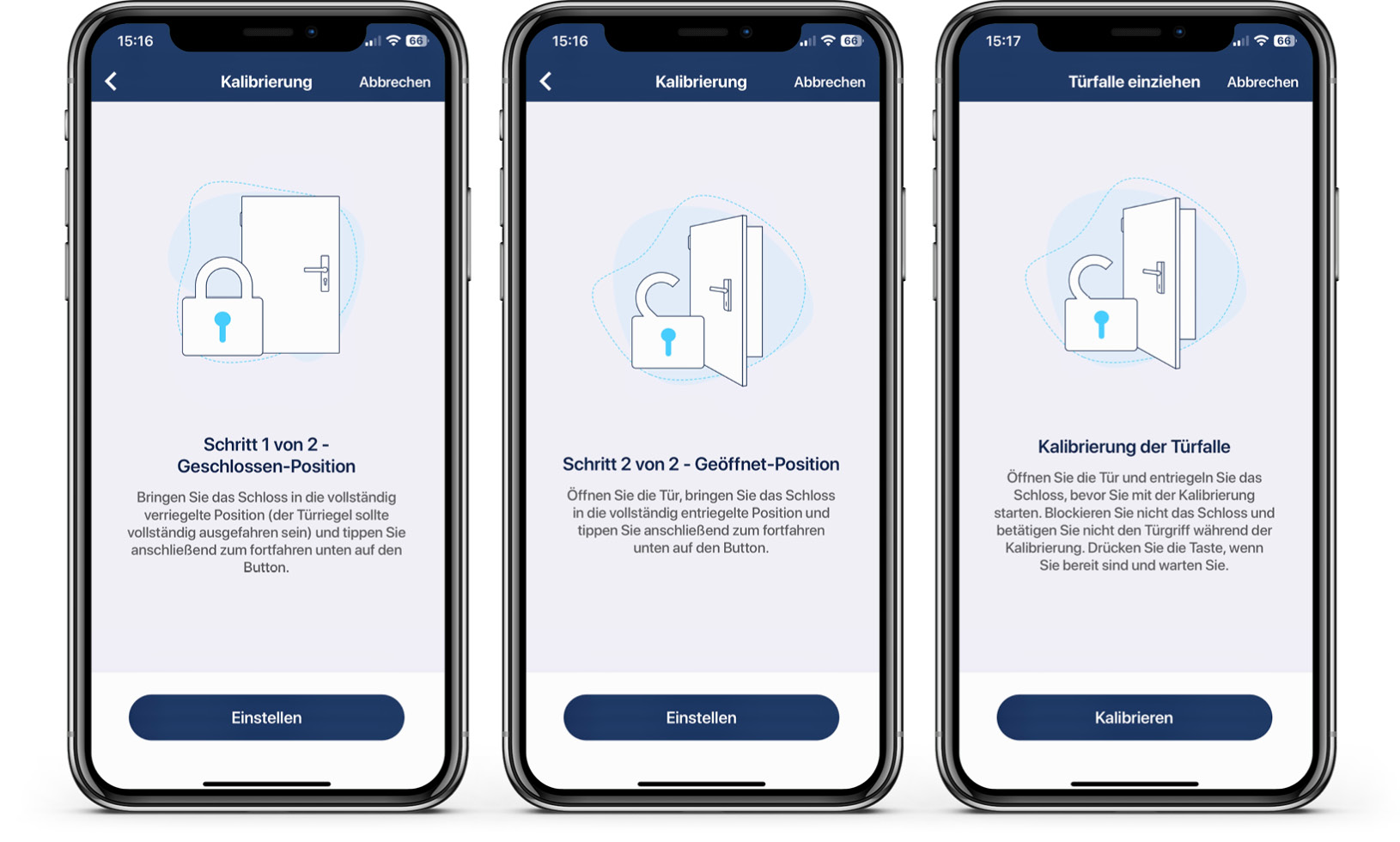 15:16 66

Kalibrierung Abbrechen

Schritt 1 von 2 - Geschlossen-Position

Bringen Sie das Schloss in die vollständig verriegelte Position (der Türriegel sollte vollständig ausgefahren sein) und tippen Sie anschließend zum fortfahren unten auf den Button.

Einstellen

15:16 66

Kalibrierung Abbrechen

Schritt 2 von 2 - Geöffnet-Position

Öffnen Sie die Tür, bringen Sie das Schloss in die vollständig entriegelte Position und tippen Sie anschließend zum fortfahren unten auf den Button.

Einstellen

15:17 66

Türfalle einziehen Abbrechen

Kalibrierung der Türfalle

Öffnen Sie die Tür und entriegeln Sie das Schloss, bevor Sie mit der Kalibrierung starten. Blockieren Sie nicht das Schloss und betätigen Sie nicht den Türgriff während der Kalibrierung. Drücken Sie die Taste, wenn Sie bereit sind und warten Sie.

Kalibrieren