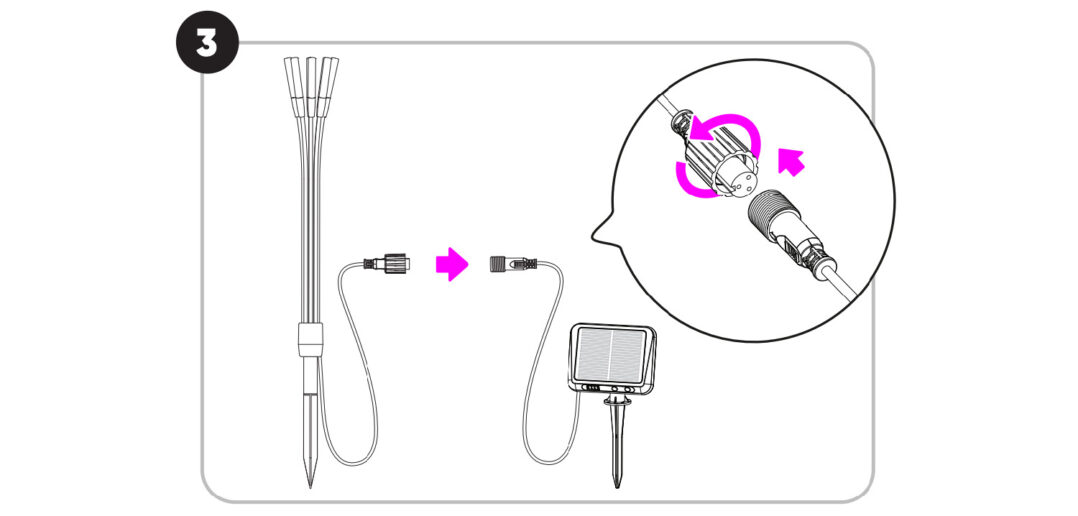 3