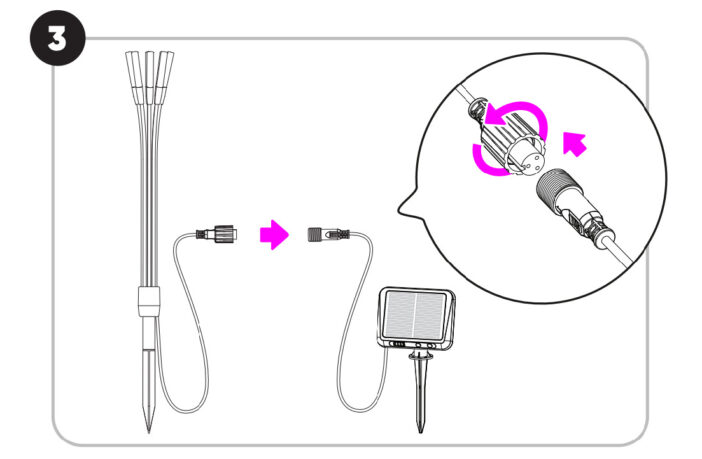 3