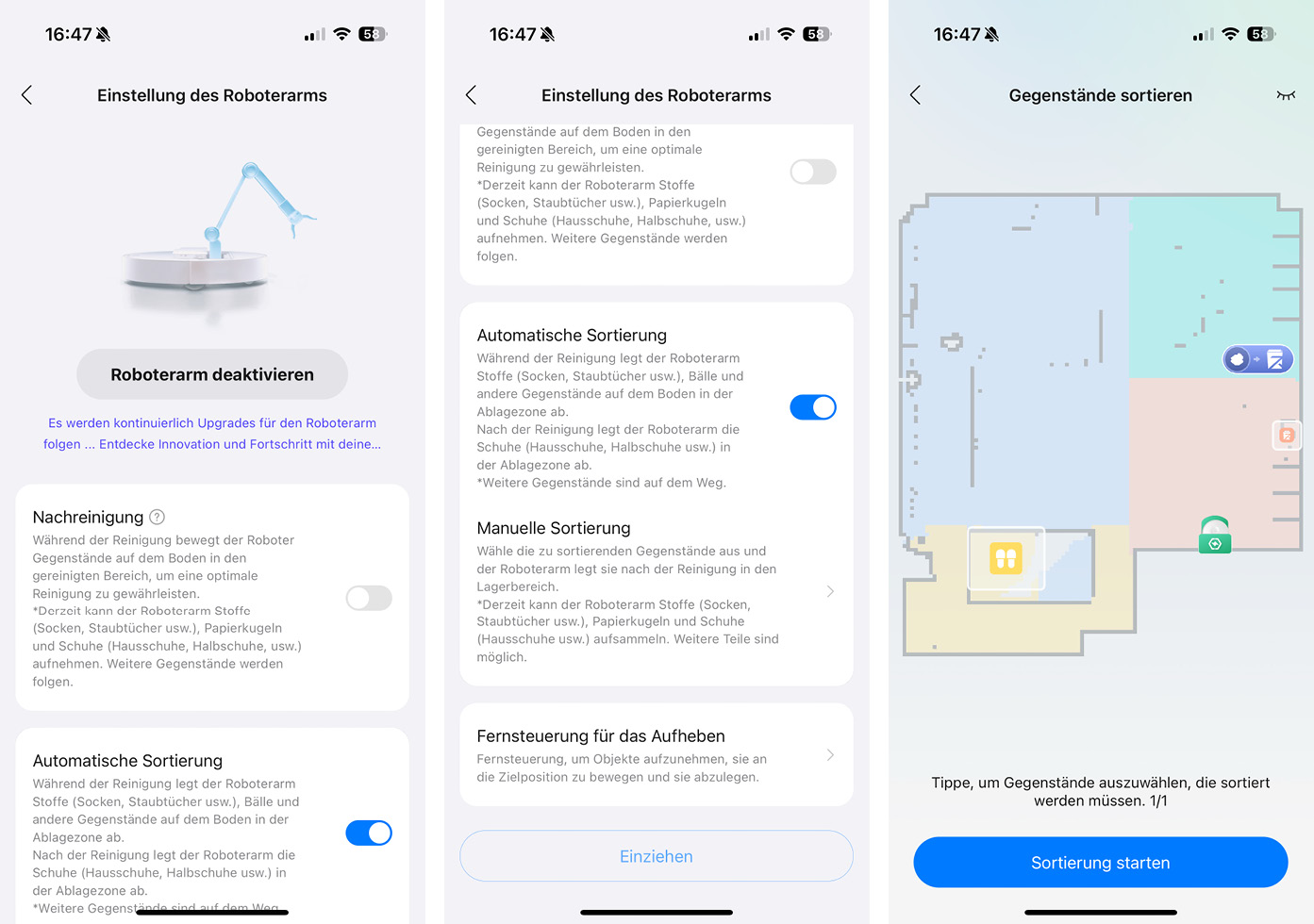 16:47 58

Einstellung des Roboterarms

Roboterarm deaktivieren

Es werden kontinuierlich Upgrades für den Roboterarm folgen ... Entdecke Innovation und Fortschritt mit deine...

Nachreinigung

Während der Reinigung bewegt der Roboter Gegenstände auf dem Boden in den gereinigten Bereich, um eine optimale Reinigung zu gewährleisten. *Derzeit kann der Roboterarm Stoffe (Socken, Staubtücher usw.), Papierkugeln und Schuhe (Hausschuhe, Halbschuhe, usw.) aufnehmen. Weitere Gegenstände werden folgen.

Automatische Sortierung

Während der Reinigung legt der Roboterarm Stoffe (Socken, Staubtücher usw.), Bälle und andere Gegenstände auf dem Boden in der Ablagezone ab.
Nach der Reinigung legt der Roboterarm die Schuhe (Hausschuhe, Halbschuhe usw.) in der Ablagezone ab.
*Weitere Gegenstände sind auf dem Weg.

16:47 58

Einstellung des Roboterarms

Gegenstände auf dem Boden in den gereinigten Bereich, um eine optimale Reinigung zu gewährleisten. *Derzeit kann der Roboterarm Stoffe (Socken, Staubtücher usw.), Papierkugeln und Schuhe (Hausschuhe, Halbschuhe, usw.) aufnehmen. Weitere Gegenstände werden folgen.

Automatische Sortierung

Während der Reinigung legt der Roboterarm Stoffe (Socken, Staubtücher usw.), Bälle und andere Gegenstände auf dem Boden in der Ablagezone ab.
Nach der Reinigung legt der Roboterarm die Schuhe (Hausschuhe, Halbschuhe usw.) in der Ablagezone ab.
*Weitere Gegenstände sind auf dem Weg.

Manuelle Sortierung

Wähle die zu sortierenden Gegenstände aus und der Roboterarm legt sie nach der Reinigung in den Lagerbereich.
*Derzeit kann der Roboterarm Stoffe (Socken, Staubtücher usw.), Papierkugeln und Schuhe (Hausschuhe usw.) aufsammeln. Weitere Teile sind möglich.

Fernsteuerung für das Aufheben

Fernsteuerung, um Objekte aufzunehmen, sie an die Zielposition zu bewegen und sie abzulegen.

Einziehen

16:47 58

Gegenstände sortieren

Tippe, um Gegenstände auszuwählen, die sortiert werden müssen. 1/1

Sortierung starten