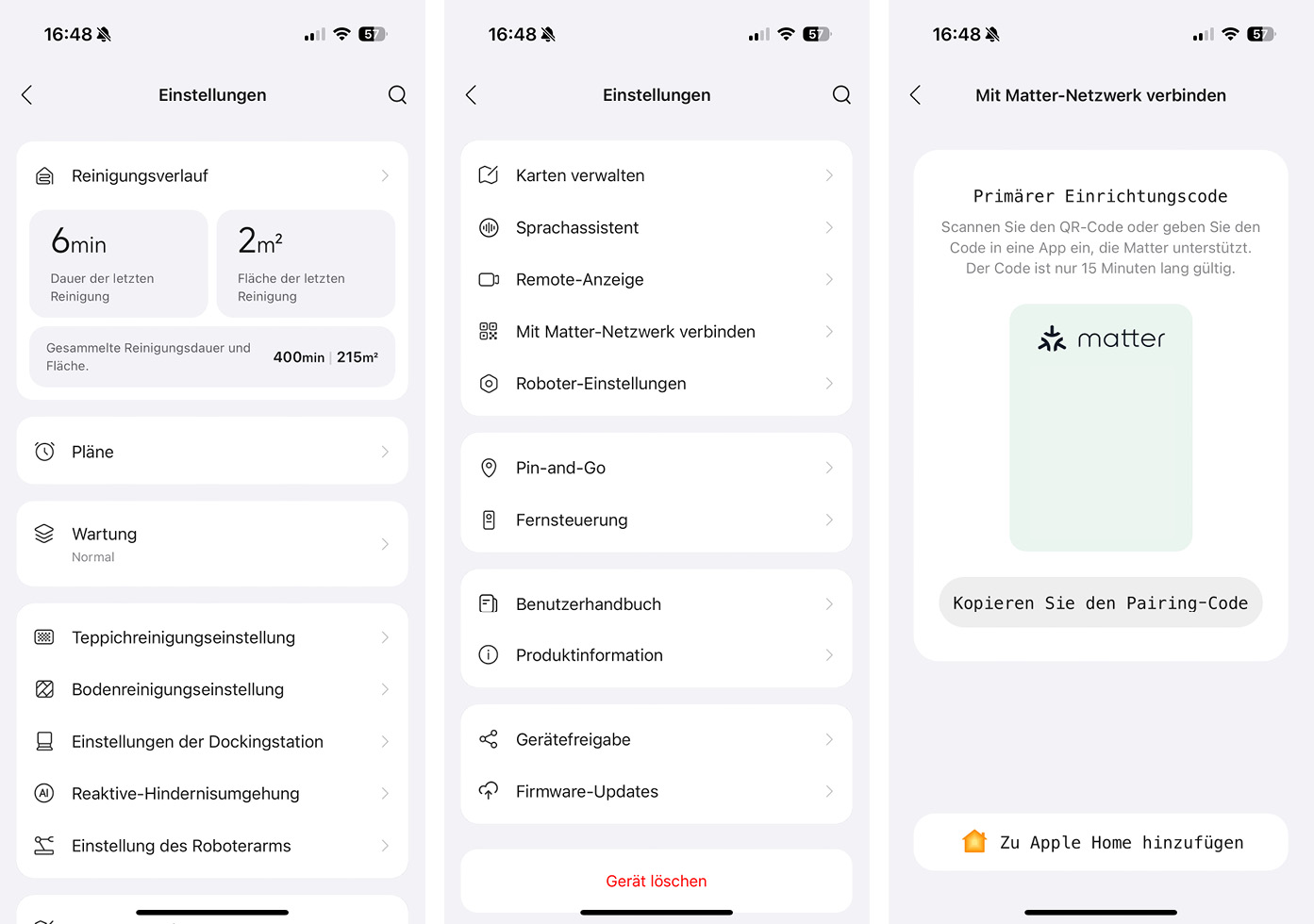 16:48 57

Einstellungen

Reinigungsverlauf

6min
Dauer der letzten Reinigung

2m²
Fläche der letzten Reinigung

Gesammelte Reinigungsdauer und Fläche.
400min | 215m²

Pläne

Wartung
Normal

Teppichreinigungseinstellung

Bodenreinigungseinstellung

Einstellungen der Dockingstation

Reaktive-Hindernisumgehung

Einstellung des Roboterarms

16:48 57

Einstellungen

Karten verwalten

Sprachassistent

Remote-Anzeige

Mit Matter-Netzwerk verbinden

Roboter-Einstellungen

Pin-and-Go

Fernsteuerung

Benutzerhandbuch

Produktinformation

Gerätefreigabe

Firmware-Updates

Gerät löschen

16:48 57

Mit Matter-Netzwerk verbinden

Primärer Einrichtungscode

Scannen Sie den QR-Code oder geben Sie den Code in eine App ein, die Matter unterstützt. Der Code ist nur 15 Minuten lang gültig.

matter

Kopieren Sie den Pairing-Code

Zu Apple Home hinzufügen