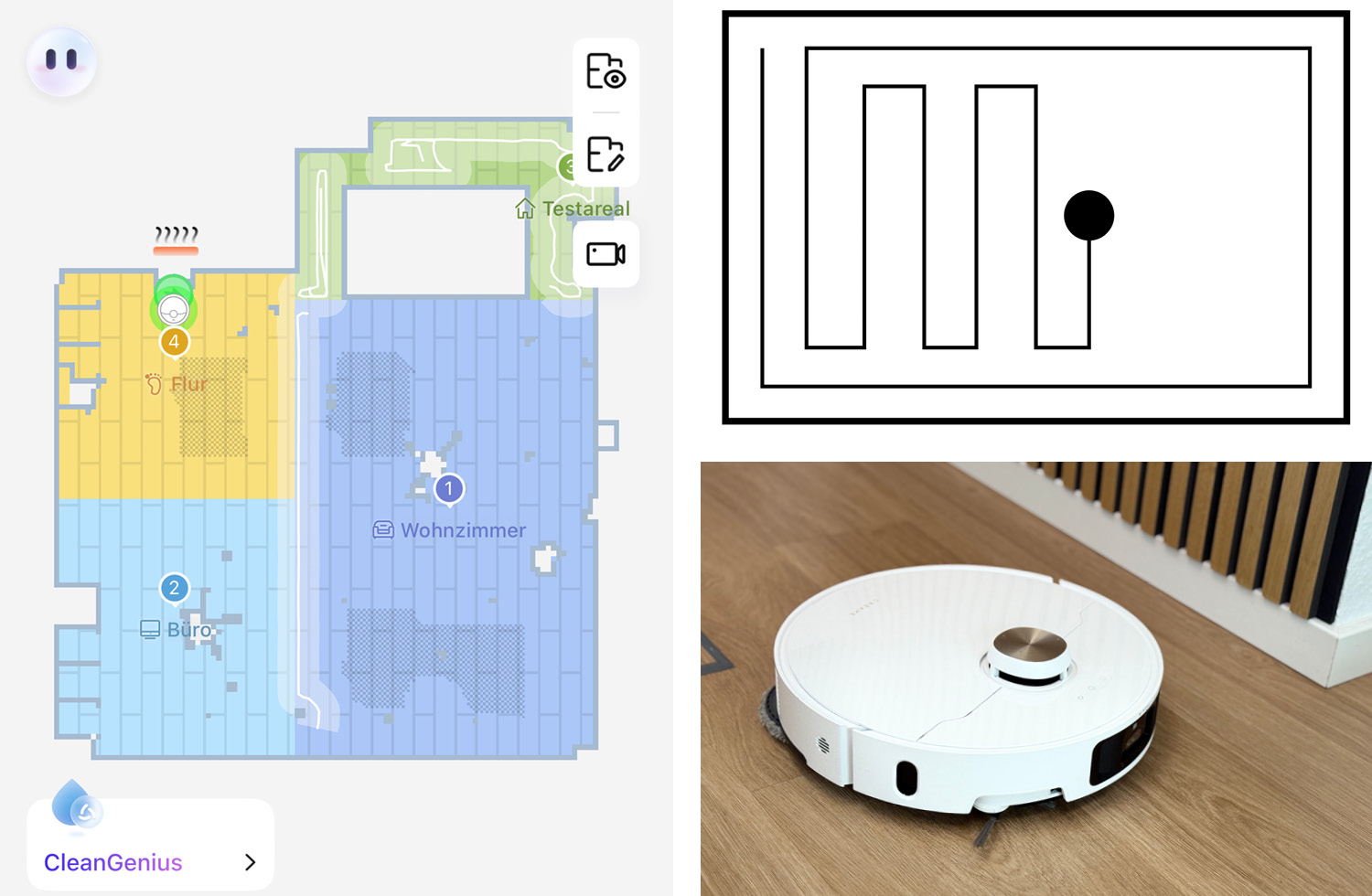 3
Testareal
4
Flur
1
Wohnzimmer
2
Büro
CleanGenius