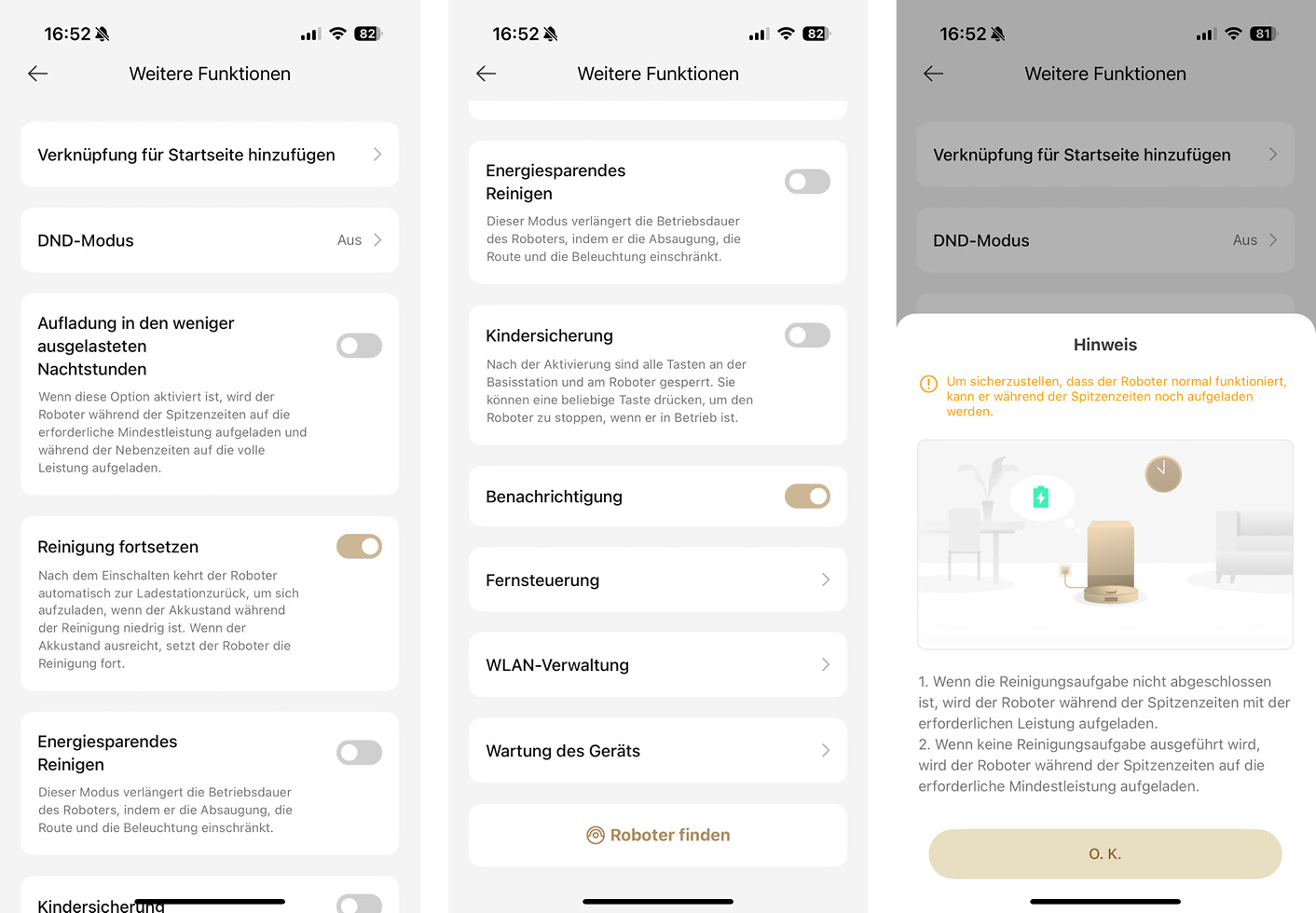 16:52

82

Weitere Funktionen

Verknüpfung für Startseite hinzufügen

DND-Modus Aus

Aufladung in den weniger ausgelasteten Nachtstunden

Wenn diese Option aktiviert ist, wird der Roboter während der Spitzenzeiten auf die erforderliche Mindestleistung aufgeladen und während der Nebenzeiten auf die volle Leistung aufgeladen.

Reinigung fortsetzen

Nach dem Einschalten kehrt der Roboter automatisch zur Ladestationzurück, um sich aufzuladen, wenn der Akkustand während der Reinigung niedrig ist. Wenn der Akkustand ausreicht, setzt der Roboter die Reinigung fort.

Energiesparendes Reinigen

Dieser Modus verlängert die Betriebsdauer des Roboters, indem er die Absaugung, die Route und die Beleuchtung einschränkt.

Kindersicherung

16:52

82

Weitere Funktionen

Energiesparendes Reinigen

Dieser Modus verlängert die Betriebsdauer des Roboters, indem er die Absaugung, die Route und die Beleuchtung einschränkt.

Kindersicherung

Nach der Aktivierung sind alle Tasten an der Basisstation und am Roboter gesperrt. Sie können eine beliebige Taste drücken, um den Roboter zu stoppen, wenn er in Betrieb ist.

Benachrichtigung

Fernsteuerung

WLAN-Verwaltung

Wartung des Geräts

Roboter finden

16:52

81

Weitere Funktionen

Verknüpfung für Startseite hinzufügen

DND-Modus Aus

Hinweis

Um sicherzustellen, dass der Roboter normal funktioniert, kann er während der Spitzenzeiten noch aufgeladen werden.

1. Wenn die Reinigungsaufgabe nicht abgeschlossen ist, wird der Roboter während der Spitzenzeiten mit der erforderlichen Leistung aufgeladen.
2. Wenn keine Reinigungsaufgabe ausgeführt wird, wird der Roboter während der Spitzenzeiten auf die erforderliche Mindestleistung aufgeladen.

O. K.