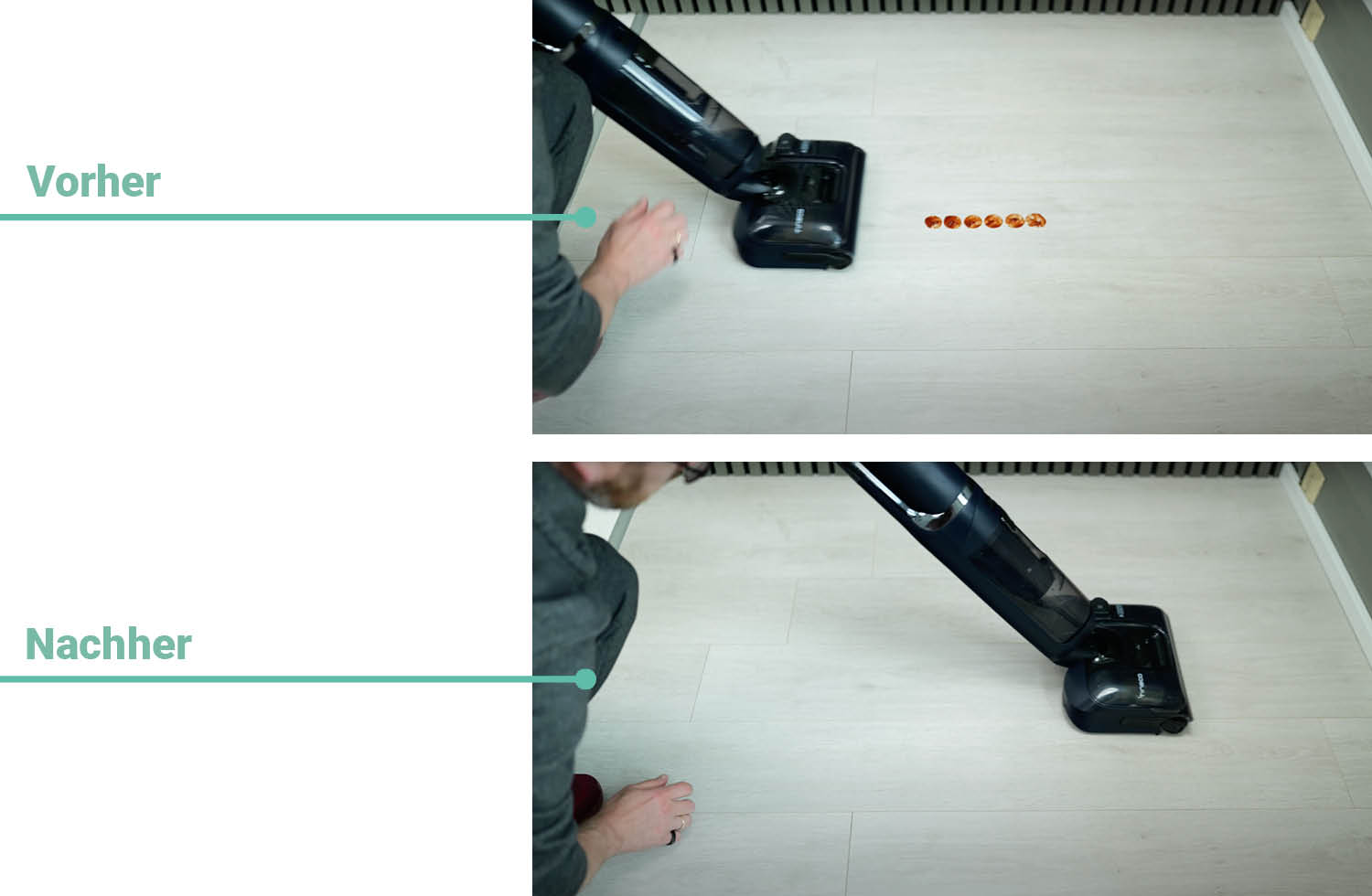 Vorher

Nachher