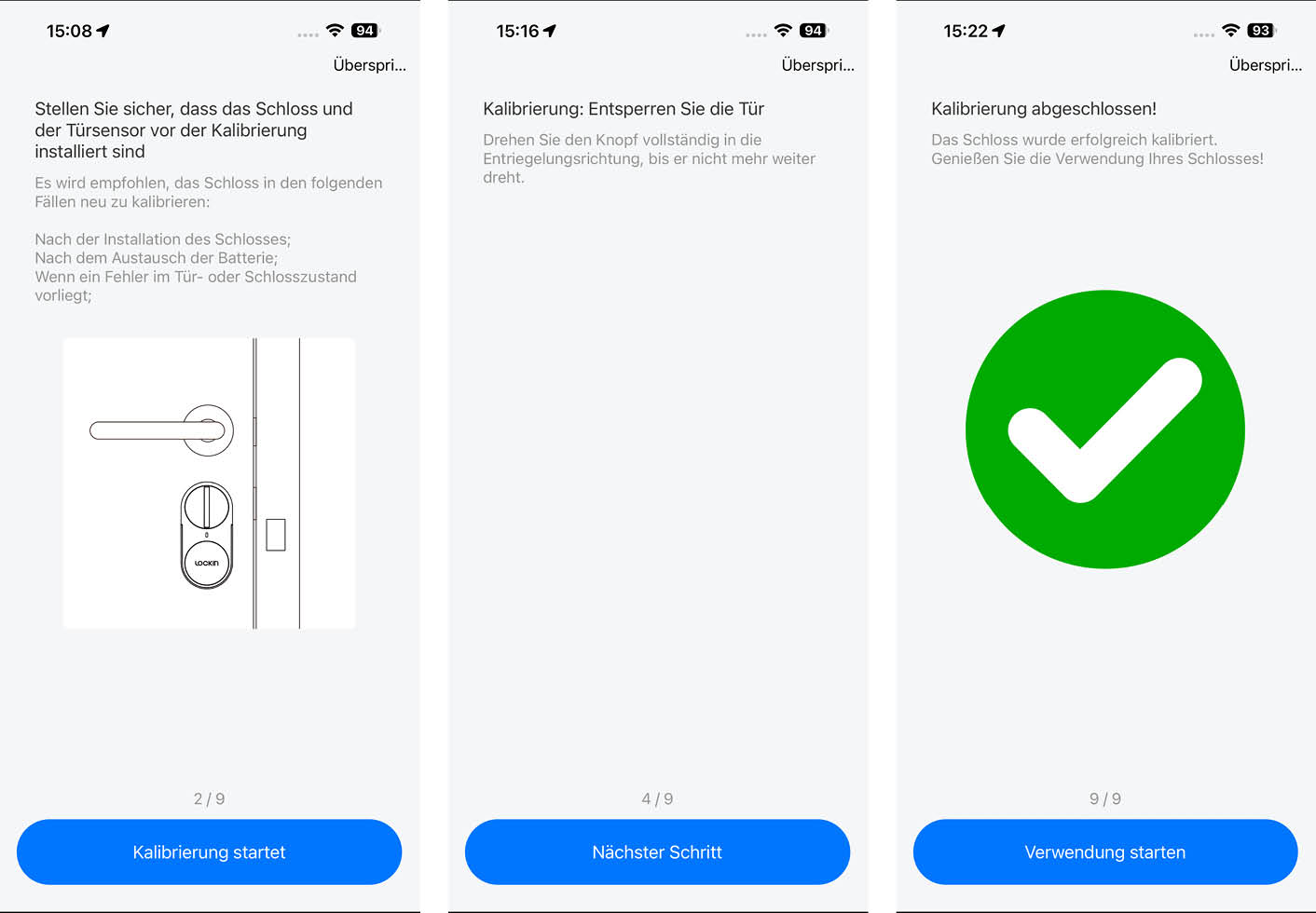 15:08

94

Überspri...

Stellen Sie sicher, dass das Schloss und der Türsensor vor der Kalibrierung installiert sind

Es wird empfohlen, das Schloss in den folgenden Fällen neu zu kalibrieren:

Nach der Installation des Schlosses;
Nach dem Austausch der Batterie;
Wenn ein Fehler im Tür- oder Schlosszustand vorliegt;

LOCKIN

2 / 9

Kalibrierung startet

15:16

94

Überspri...

Kalibrierung: Entsperren Sie die Tür

Drehen Sie den Knopf vollständig in die Entriegelungsrichtung, bis er nicht mehr weiter dreht.

4 / 9

Nächster Schritt

15:22

93

Überspri...

Kalibrierung abgeschlossen!

Das Schloss wurde erfolgreich kalibriert.
Genießen Sie die Verwendung Ihres Schlosses!

9 / 9

Verwendung starten