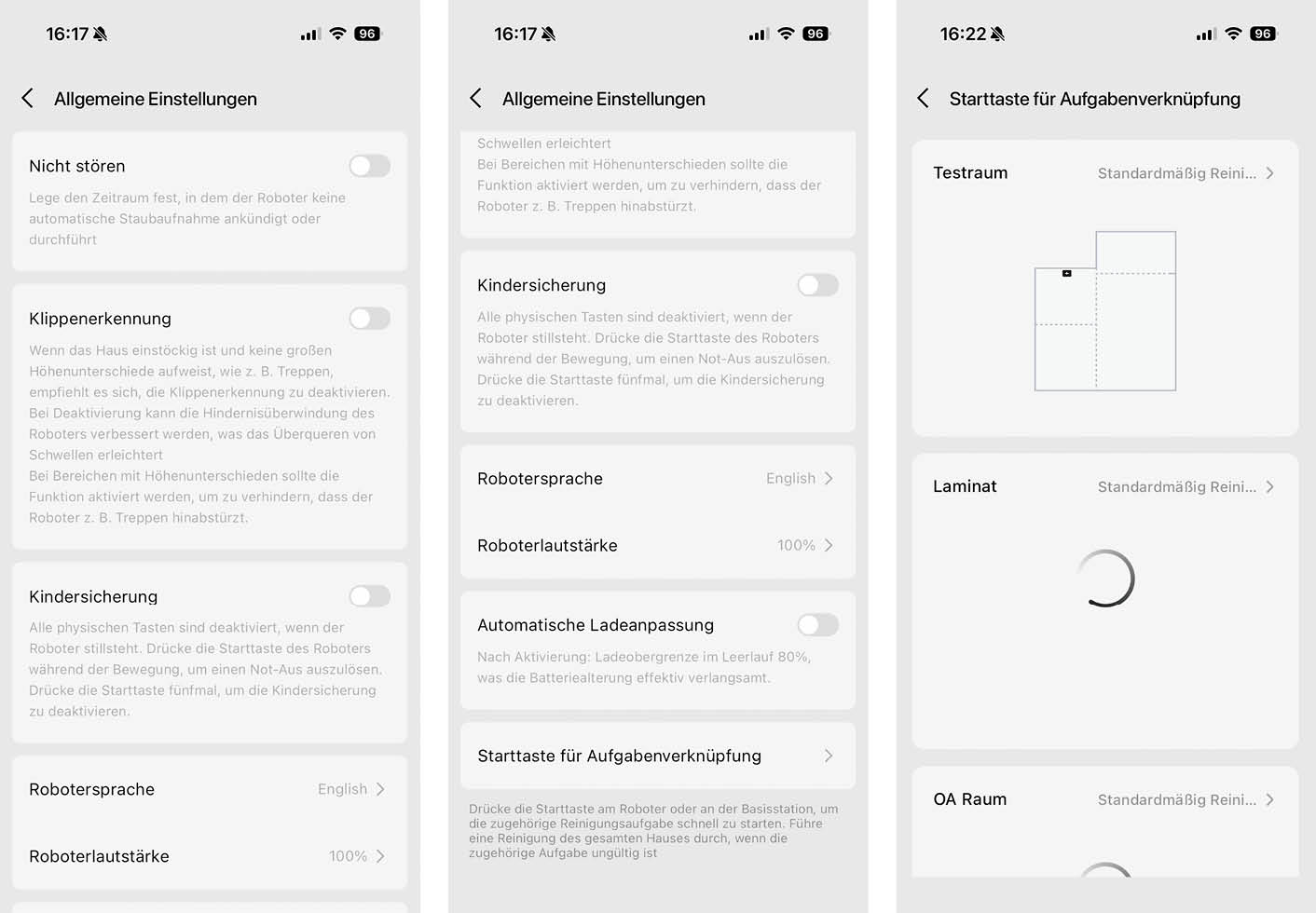 16:17 96

Allgemeine Einstellungen

Nicht stören

Lege den Zeitraum fest, in dem der Roboter keine automatische Staubaufnahme ankündigt oder durchführt

Klippenerkennung

Wenn das Haus einstöckig ist und keine großen Höhenunterschiede aufweist, wie z. B. Treppen, empfiehlt es sich, die Klippenerkennung zu deaktivieren. Bei Deaktivierung kann die Hindernisüberwindung des Roboters verbessert werden, was das Überqueren von Schwellen erleichtert
Bei Bereichen mit Höhenunterschieden sollte die Funktion aktiviert werden, um zu verhindern, dass der Roboter z. B. Treppen hinabstürzt.

Kindersicherung

Alle physischen Tasten sind deaktiviert, wenn der Roboter stillsteht. Drücke die Starttaste des Roboters während der Bewegung, um einen Not-Aus auszulösen. Drücke die Starttaste fünfmal, um die Kindersicherung zu deaktivieren.

Robotersprache English

Roboterlautstärke 100%

16:17 96

Allgemeine Einstellungen

Schwellen erleichtert
Bei Bereichen mit Höhenunterschieden sollte die Funktion aktiviert werden, um zu verhindern, dass der Roboter z. B. Treppen hinabstürzt.

Kindersicherung

Alle physischen Tasten sind deaktiviert, wenn der Roboter stillsteht. Drücke die Starttaste des Roboters während der Bewegung, um einen Not-Aus auszulösen. Drücke die Starttaste fünfmal, um die Kindersicherung zu deaktivieren.

Robotersprache English

Roboterlautstärke 100%

Automatische Ladeanpassung

Nach Aktivierung: Ladeobergrenze im Leerlauf 80%, was die Batteriealterung effektiv verlangsamt.

Starttaste für Aufgabenverknüpfung

Drücke die Starttaste am Roboter oder an der Basisstation, um die zugehörige Reinigungsaufgabe schnell zu starten. Führe eine Reinigung des gesamten Hauses durch, wenn die zugehörige Aufgabe ungültig ist

16:22 96

Starttaste für Aufgabenverknüpfung

Testraum Standardmäßig Reini...

Laminat Standardmäßig Reini...

OA Raum Standardmäßig Reini...