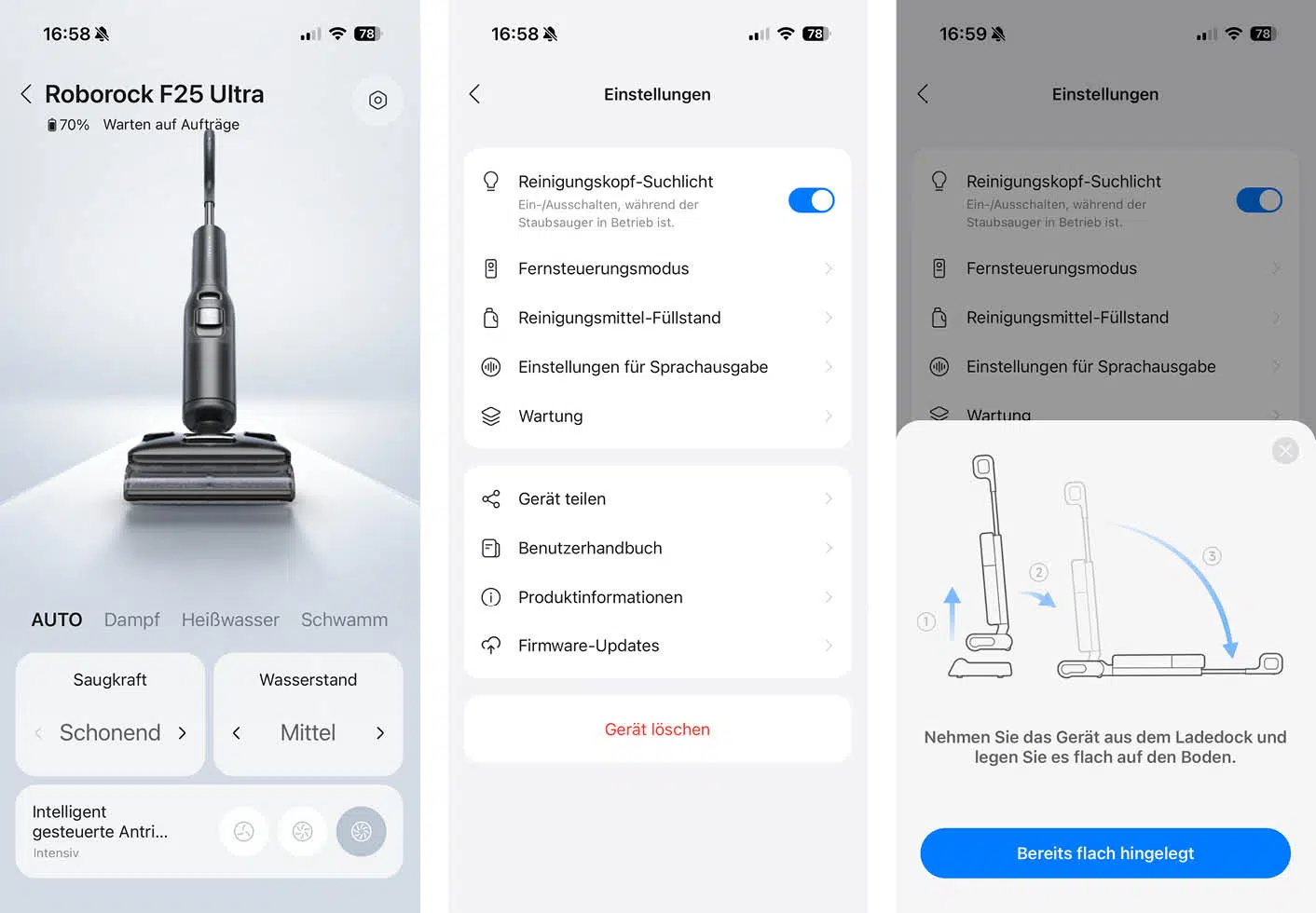 16:58 78

Roborock F25 Ultra

70% Warten auf Aufträge

AUTO Dampf Heißwasser Schwamm

Saugkraft

Schonend

Wasserstand

Mittel

Intelligent gesteuerte Antri...

Intensiv

16:58 78

Einstellungen

Reinigungskopf-Suchlicht

Ein-/Ausschalten, während der Staubsauger in Betrieb ist.

Fernsteuerungsmodus

Reinigungsmittel-Füllstand

Einstellungen für Sprachausgabe

Wartung

Gerät teilen

Benutzerhandbuch

Produktinformationen

Firmware-Updates

Gerät löschen

16:59 78

Einstellungen

Reinigungskopf-Suchlicht

Ein-/Ausschalten, während der Staubsauger in Betrieb ist.

Fernsteuerungsmodus

Reinigungsmittel-Füllstand

Einstellungen für Sprachausgabe

Wartung

1

2

3

Nehmen Sie das Gerät aus dem Ladedock und legen Sie es flach auf den Boden.

Bereits flach hingelegt