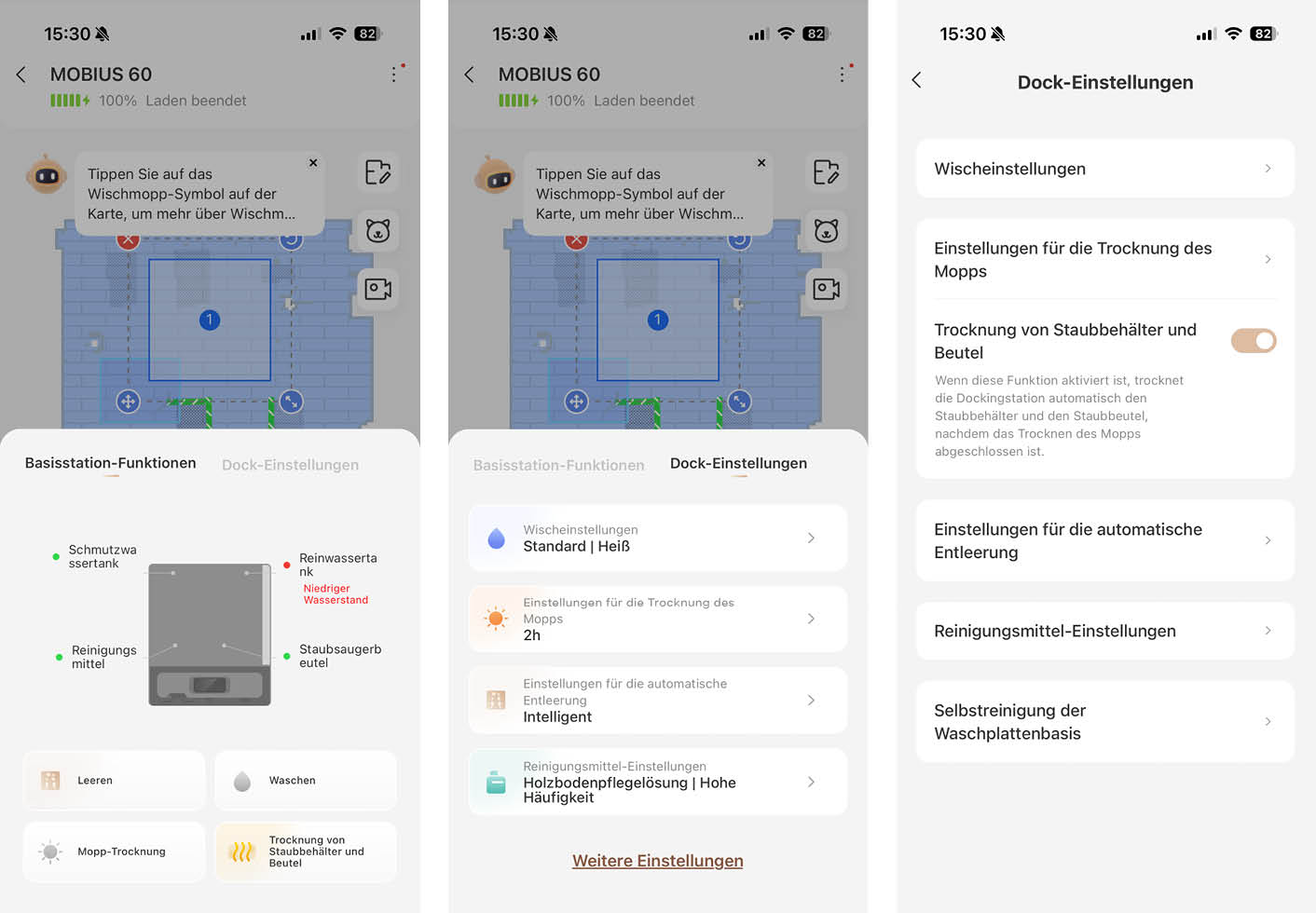 15:30 82

MOBIUS 60
100% Laden beendet

Tippen Sie auf das Wischmopp-Symbol auf der Karte, um mehr über Wischm...

1

Basisstation-Funktionen Dock-Einstellungen

Schmutzwassertank

Reinwassertank
Niedriger Wasserstand

Reinigungsmittel

Staubsaugerbeutel

Leeren

Waschen

Mopp-Trocknung

Trocknung von Staubbehälter und Beutel

15:30 82

MOBIUS 60
100% Laden beendet

Tippen Sie auf das Wischmopp-Symbol auf der Karte, um mehr über Wischm...

1

Basisstation-Funktionen Dock-Einstellungen

Wischeinstellungen
Standard | Heiß

Einstellungen für die Trocknung des Mopps
2h

Einstellungen für die automatische Entleerung
Intelligent

Reinigungsmittel-Einstellungen
Holzbodenpflegelösung | Hohe Häufigkeit

Weitere Einstellungen

15:30 82

Dock-Einstellungen

Wischeinstellungen

Einstellungen für die Trocknung des Mopps

Trocknung von Staubbehälter und Beutel

Wenn diese Funktion aktiviert ist, trocknet die Dockingstation automatisch den Staubbehälter und den Staubbeutel, nachdem das Trocknen des Mopps abgeschlossen ist.

Einstellungen für die automatische Entleerung

Reinigungsmittel-Einstellungen

Selbstreinigung der Waschplattenbasis