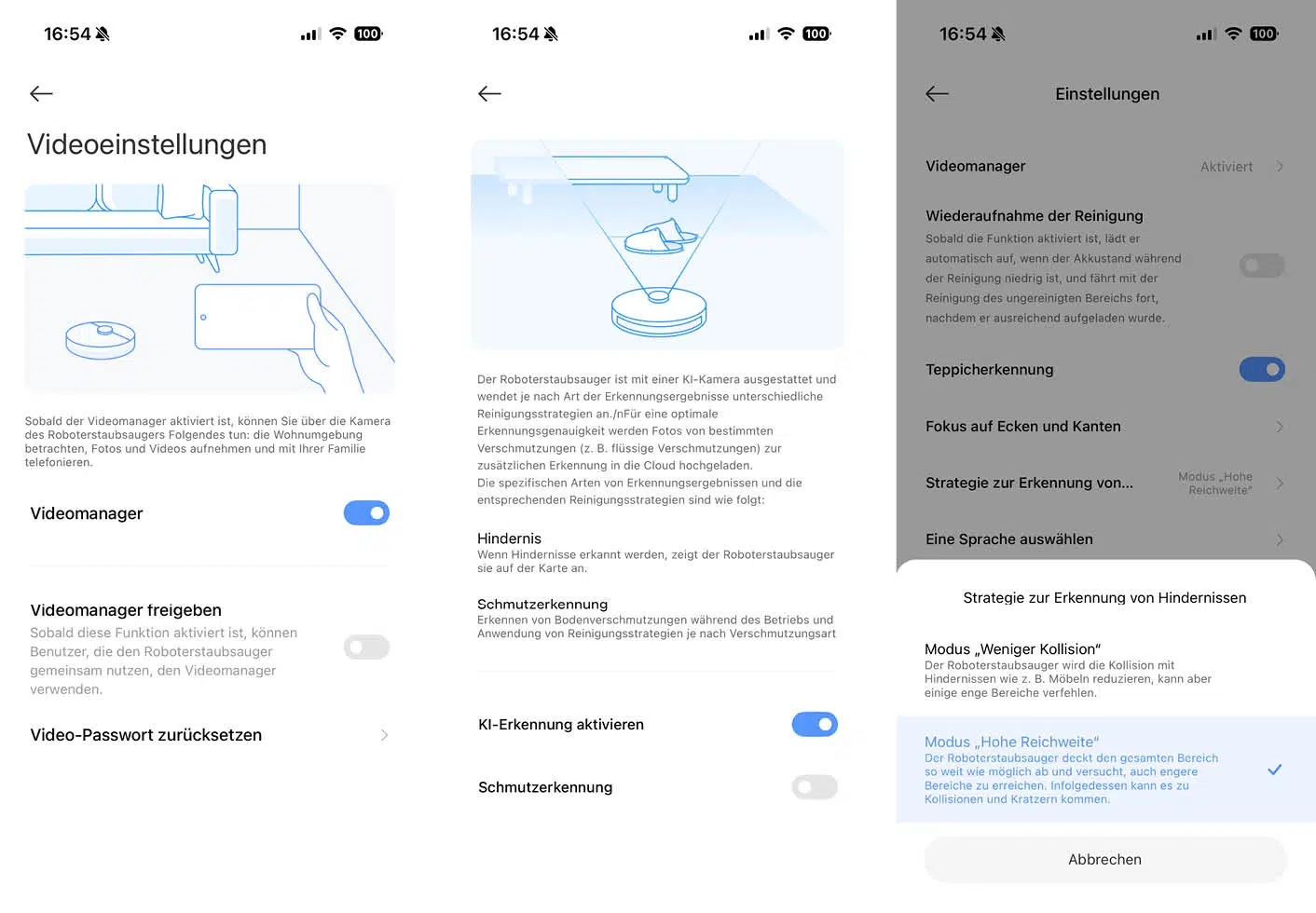 16:54 100

Videoeinstellungen

Sobald der Videomanager aktiviert ist, können Sie über die Kamera des Roboterstaubsaugers Folgendes tun: die Wohnumgebung betrachten, Fotos und Videos aufnehmen und mit Ihrer Familie telefonieren.

Videomanager

Videomanager freigeben
Sobald diese Funktion aktiviert ist, können Benutzer, die den Roboterstaubsauger gemeinsam nutzen, den Videomanager verwenden.

Video-Passwort zurücksetzen

16:54 100

Der Roboterstaubsauger ist mit einer KI-Kamera ausgestattet und wendet je nach Art der Erkennungsergebnisse unterschiedliche Reinigungsstrategien an./nFür eine optimale Erkennungsgenauigkeit werden Fotos von bestimmten Verschmutzungen (z. B. flüssige Verschmutzungen) zur zusätzlichen Erkennung in die Cloud hochgeladen.
Die spezifischen Arten von Erkennungsergebnissen und die entsprechenden Reinigungsstrategien sind wie folgt:

Hindernis
Wenn Hindernisse erkannt werden, zeigt der Roboterstaubsauger sie auf der Karte an.

Schmutzerkennung
Erkennen von Bodenverschmutzungen während des Betriebs und Anwendung von Reinigungsstrategien je nach Verschmutzungsart

KI-Erkennung aktivieren

Schmutzerkennung

16:54 100

Einstellungen

Videomanager Aktiviert

Wiederaufnahme der Reinigung
Sobald die Funktion aktiviert ist, lädt er automatisch auf, wenn der Akkustand während der Reinigung niedrig ist, und fährt mit der Reinigung des ungereinigten Bereichs fort, nachdem er ausreichend aufgeladen wurde.

Teppicherkennung

Fokus auf Ecken und Kanten

Strategie zur Erkennung von... Modus „Hohe Reichweite"

Eine Sprache auswählen

Strategie zur Erkennung von Hindernissen

Modus „Weniger Kollision"
Der Roboterstaubsauger wird die Kollision mit Hindernissen wie z. B. Möbeln reduzieren, kann aber einige enge Bereiche verfehlen.

Modus „Hohe Reichweite"
Der Roboterstaubsauger deckt den gesamten Bereich so weit wie möglich ab und versucht, auch engere Bereiche zu erreichen. Infolgedessen kann es zu Kollisionen und Kratzern kommen.

Abbrechen