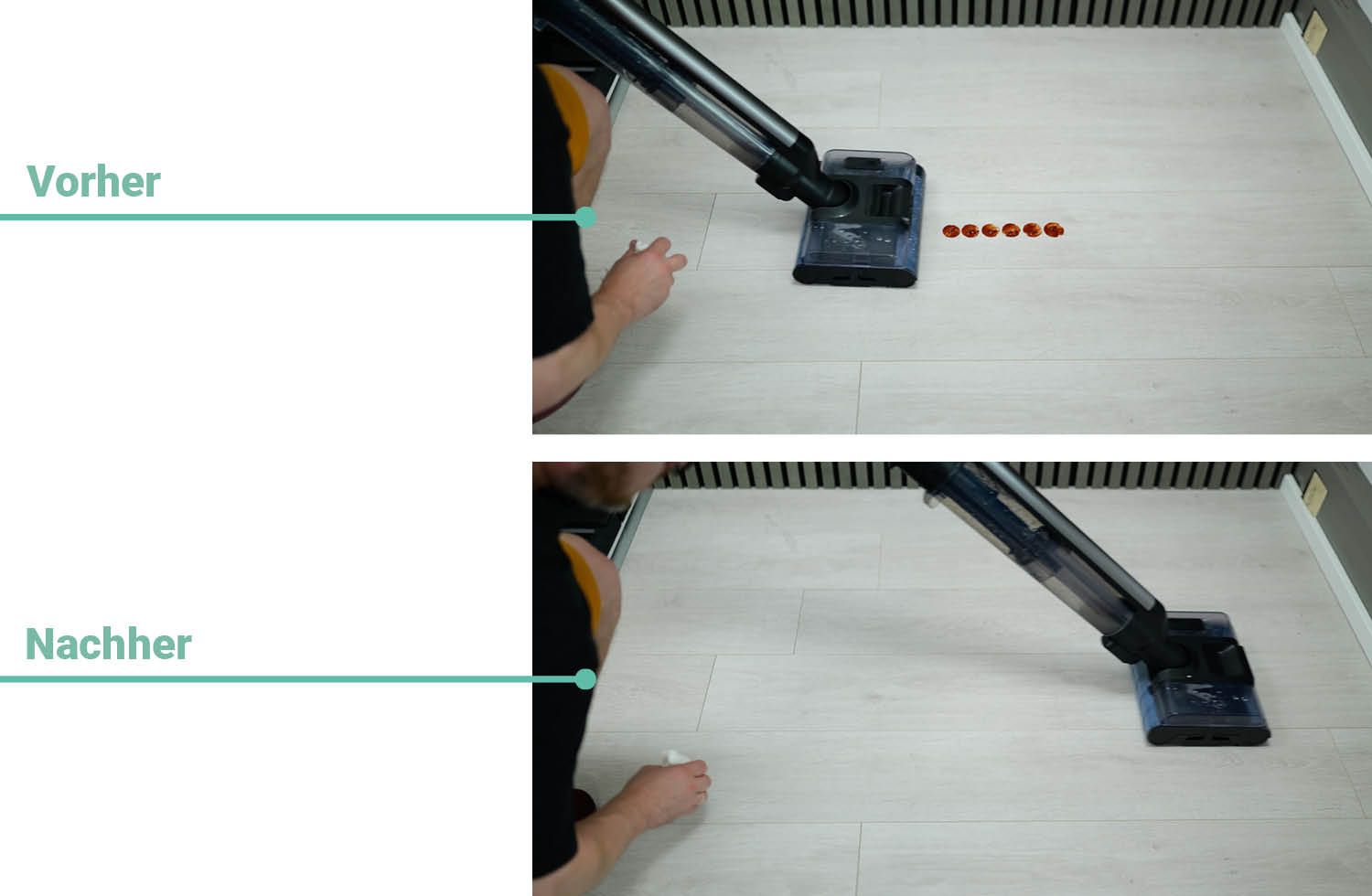 Vorher

Nachher