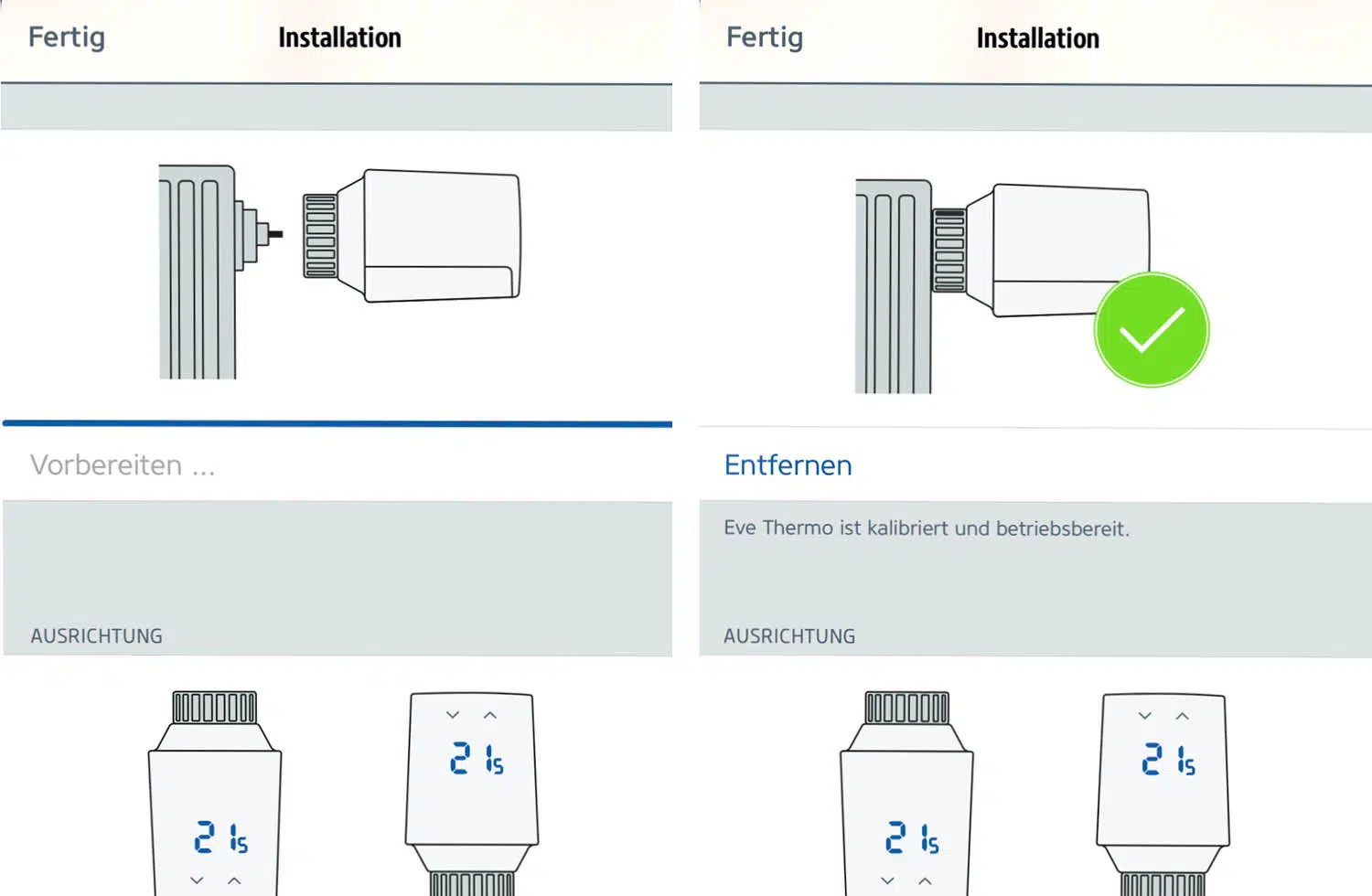 Fertig Installation

Vorbereiten ...

AUSRICHTUNG

21.5

21.5

Fertig Installation

Entfernen

Eve Thermo ist kalibriert und betriebsbereit.

AUSRICHTUNG

21.5

21.5