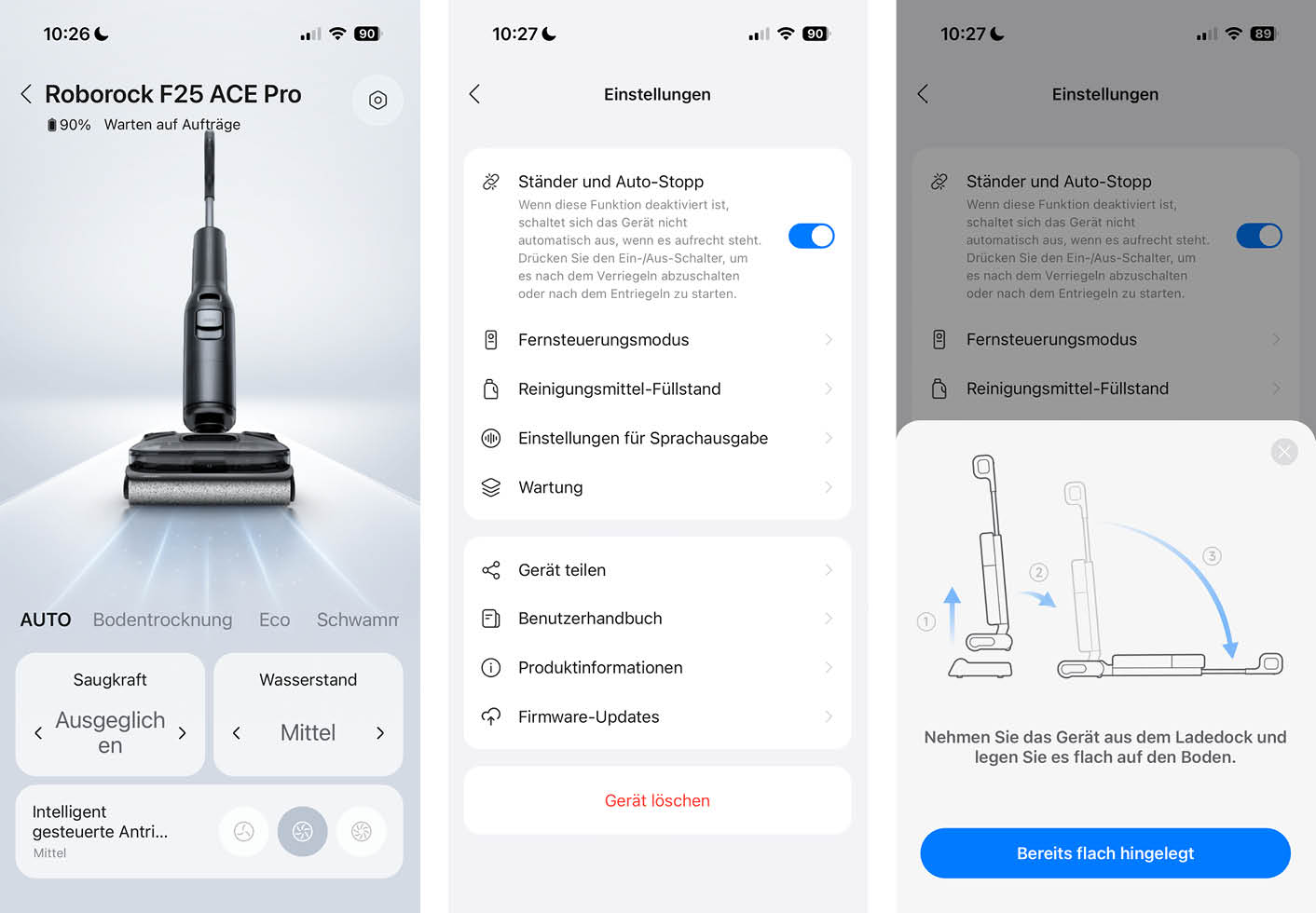 10:26
90

Roborock F25 ACE Pro
90% Warten auf Aufträge

AUTO Bodentrocknung Eco Schwamm

Saugkraft
Ausgeglichen

Wasserstand
Mittel

Intelligent gesteuerte Antri...
Mittel

10:27
90

Einstellungen

Ständer und Auto-Stopp
Wenn diese Funktion deaktiviert ist, schaltet sich das Gerät nicht automatisch aus, wenn es aufrecht steht. Drücken Sie den Ein-/Aus-Schalter, um es nach dem Verriegeln abzuschalten oder nach dem Entriegeln zu starten.

Fernsteuerungsmodus

Reinigungsmittel-Füllstand

Einstellungen für Sprachausgabe

Wartung

Gerät teilen

Benutzerhandbuch

Produktinformationen

Firmware-Updates

Gerät löschen

10:27
89

Einstellungen

Ständer und Auto-Stopp
Wenn diese Funktion deaktiviert ist, schaltet sich das Gerät nicht automatisch aus, wenn es aufrecht steht. Drücken Sie den Ein-/Aus-Schalter, um es nach dem Verriegeln abzuschalten oder nach dem Entriegeln zu starten.

Fernsteuerungsmodus

Reinigungsmittel-Füllstand

1
2
3

Nehmen Sie das Gerät aus dem Ladedock und legen Sie es flach auf den Boden.

Bereits flach hingelegt